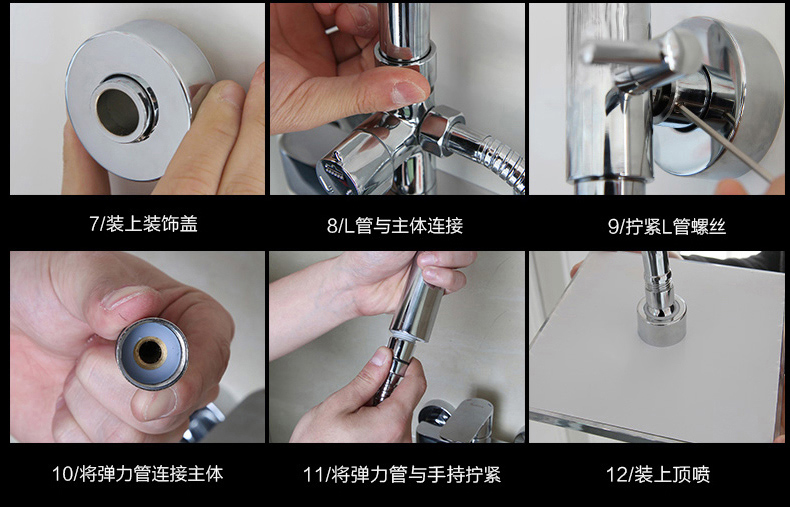 7/装上装饰盖

8/L管与主体连接

9/拧紧L管螺丝

10/将弹力管连接主体

11/将弹力管与手持拧紧

12/装上顶喷