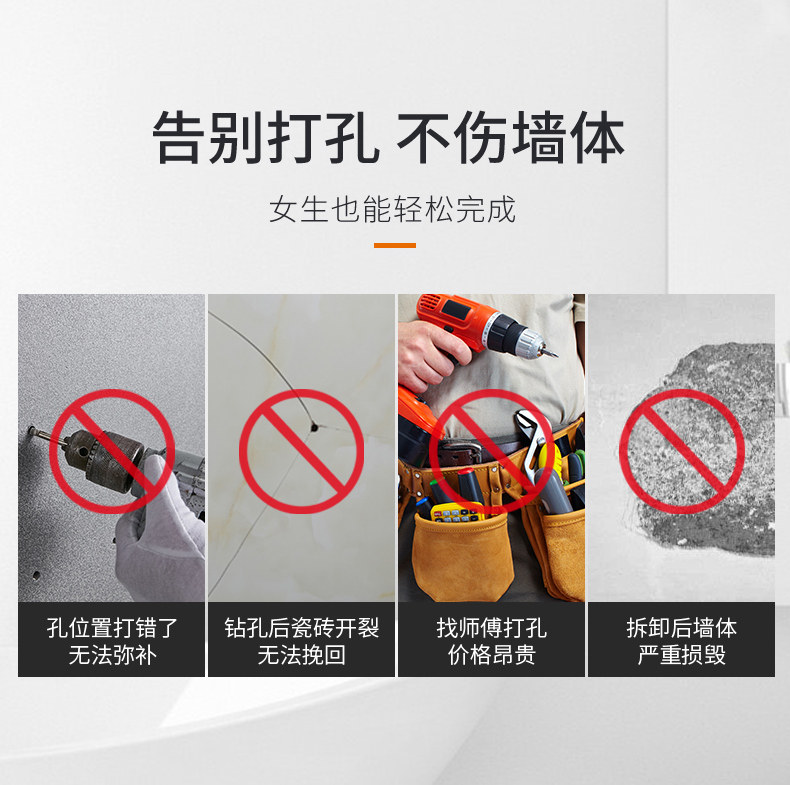 告别打孔 不伤墙体

女生也能轻松完成

孔位置打错了
无法弥补

钻孔后瓷砖开裂
无法挽回

找师傅打孔
价格昂贵

拆卸后墙体
严重损毁