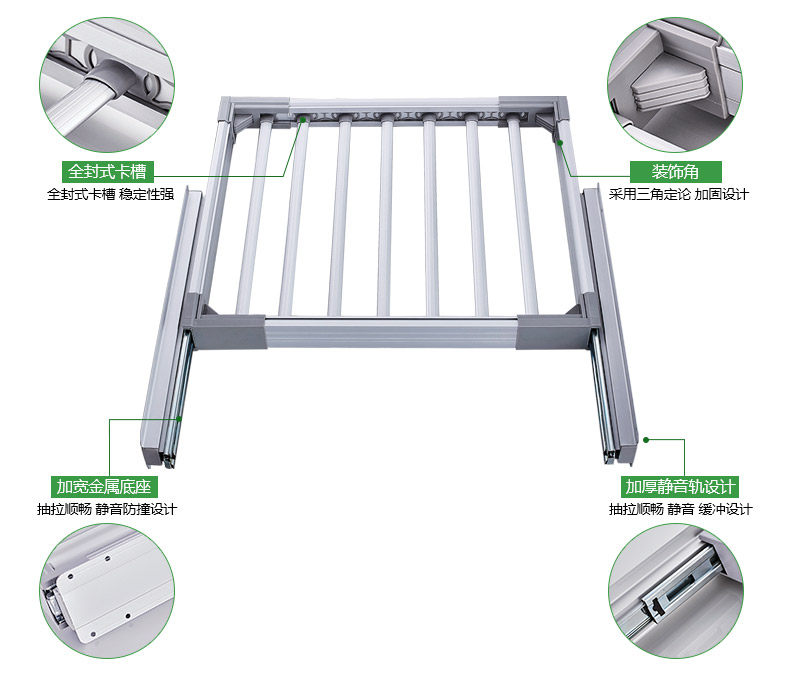 全封式卡槽
全封式卡槽 稳定性强

装饰角
采用三角定论 加固设计

加宽金属底座
抽拉顺畅 静音防撞设计

加厚静音轨设计
抽拉顺畅 静音 缓冲设计