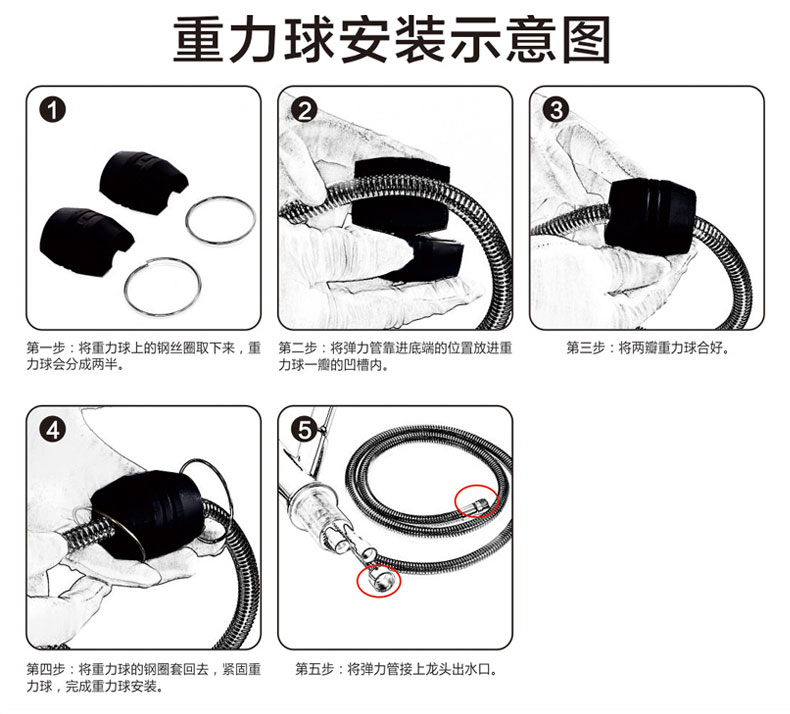 重力球安装示意图

1

第一步：将重力球上的钢丝圈取下来，重力球会分成两半。

2

第二步：将弹力管靠进底端的位置放进重力球一瓣的凹槽内。

3

第三步：将两瓣重力球合好。

4

第四步：将重力球的钢圈套回去，紧固重力球，完成重力球安装。

5

第五步：将弹力管接上龙头出水口。