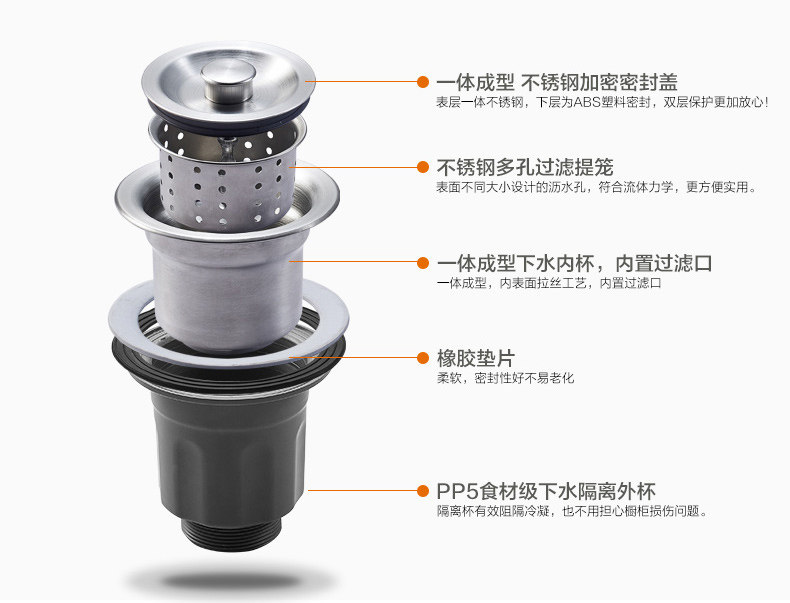 一体成型 不锈钢加密密封盖
表层一体不锈钢，下层为ABS塑料密封，双层保护更加放心！

不锈钢多孔过滤提笼
表面不同大小设计的沥水孔，符合流体力学，更方便实用。

一体成型下水内杯，内置过滤口
一体成型，内表面拉丝工艺，内置过滤口

橡胶垫片
柔软，密封性好不易老化

PP5食材级下水隔离外杯
隔离杯有效阻隔冷凝，也不用担心橱柜损伤问题。