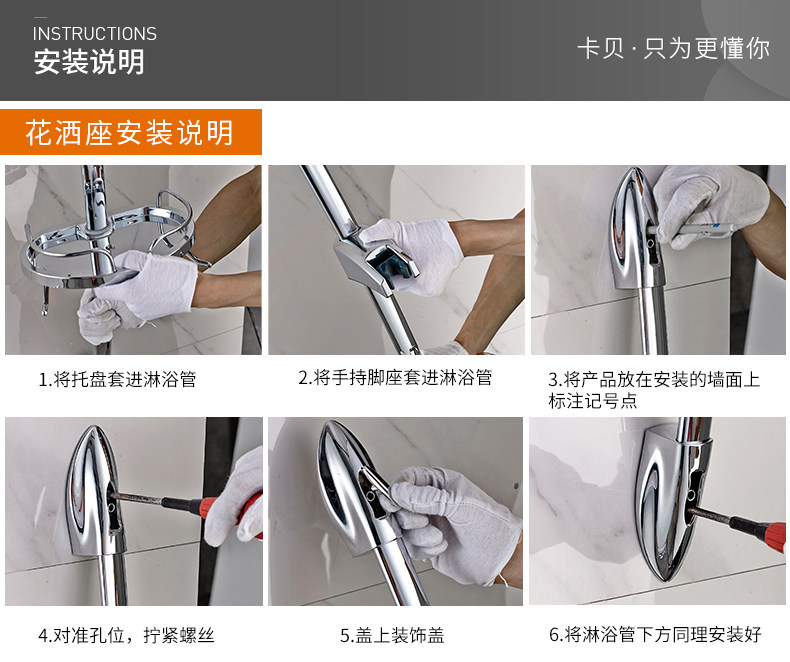 INSTRUCTIONS
安装说明

卡贝 · 只为更懂你

花洒座安装说明

1.将托盘套进淋浴管

2.将手持脚座套进淋浴管

3.将产品放在安装的墙面上标注记号点

4.对准孔位，拧紧螺丝

5.盖上装饰盖

6.将淋浴管下方同理安装好