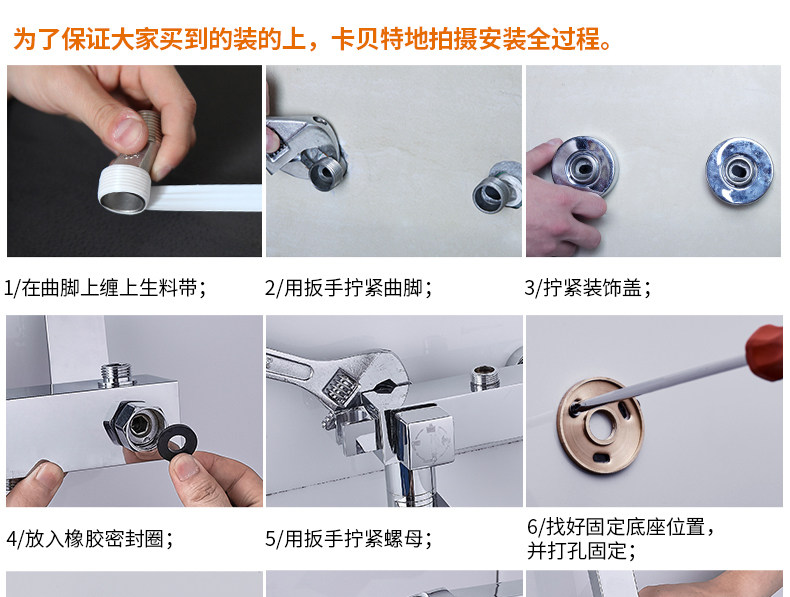 为了保证大家买到的装的上，卡贝特地拍摄安装全过程。

1/在曲脚上缠上生料带；

2/用扳手拧紧曲脚；

3/拧紧装饰盖；

4/放入橡胶密封圈；

5/用扳手拧紧螺母；

6/找好固定底座位置，并打孔固定；