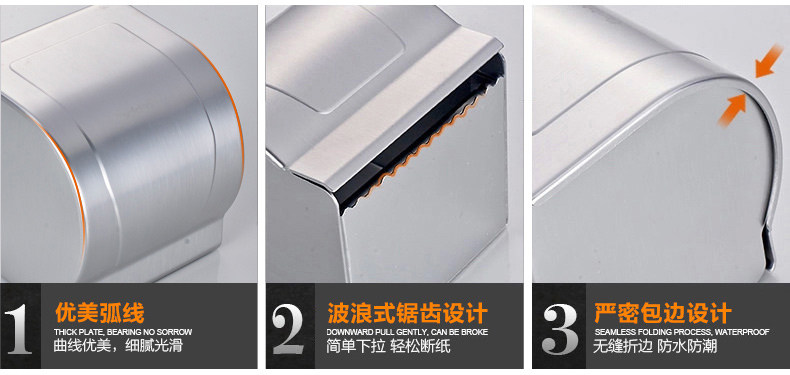 1
优美弧线
THICK PLATE, BEARING NO SORROW
曲线优美，细腻光滑

2
波浪式锯齿设计
DOWNWARD PULL GENTLY, CAN BE BROKE
简单下拉 轻松断纸

3
严密包边设计
SEAMLESS FOLDING PROCESS, WATERPROOF
无缝折边 防水防潮