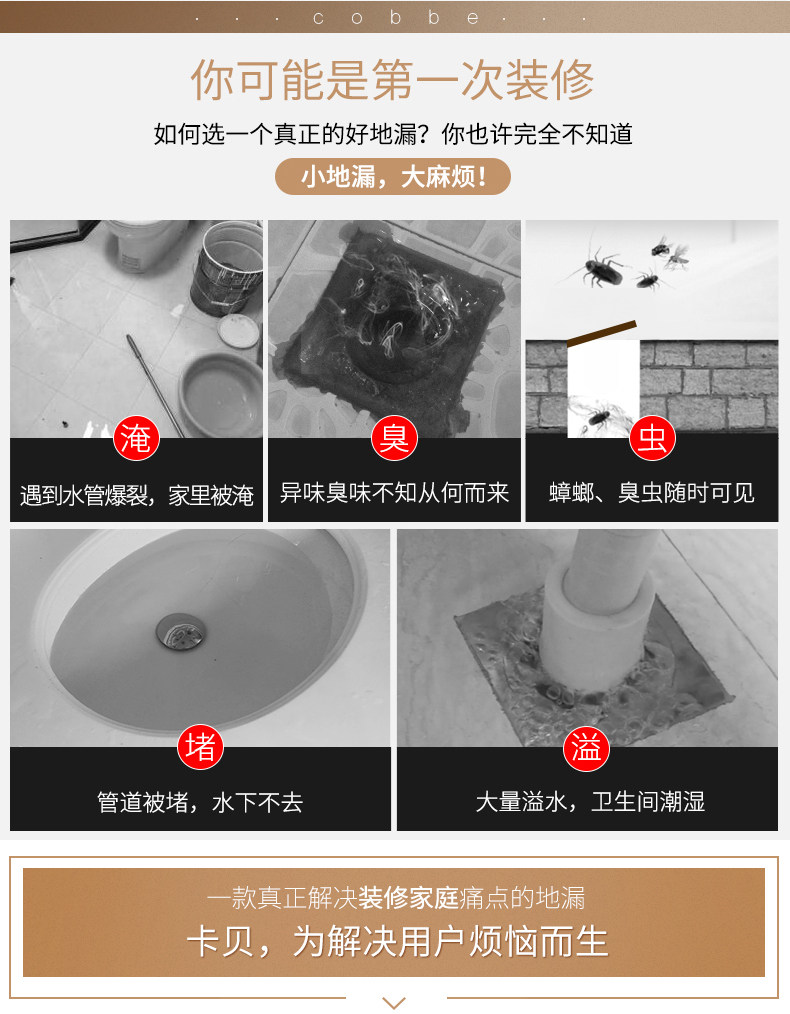 · · · c o b b e · · ·

你可能是第一次装修

如何选一个真正的好地漏？你也许完全不知道

小地漏，大麻烦！

淹
遇到水管爆裂，家里被淹

臭
异味臭味不知从何而来

虫
蟑螂、臭虫随时可见

堵
管道被堵，水下不去

溢
大量溢水，卫生间潮湿

一款真正解决装修家庭痛点的地漏

卡贝，为解决用户烦恼而生