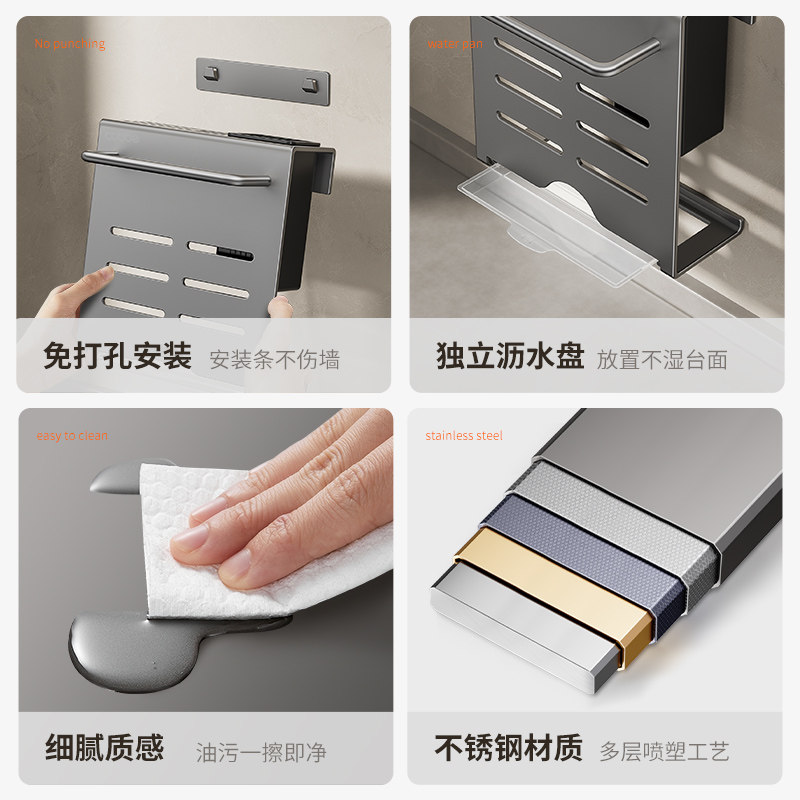 No punching

免打孔安装 安装条不伤墙

water pan

独立沥水盘 放置不湿台面

easy to clean

细腻质感 油污一擦即净

stainless steel

不锈钢材质 多层喷塑工艺