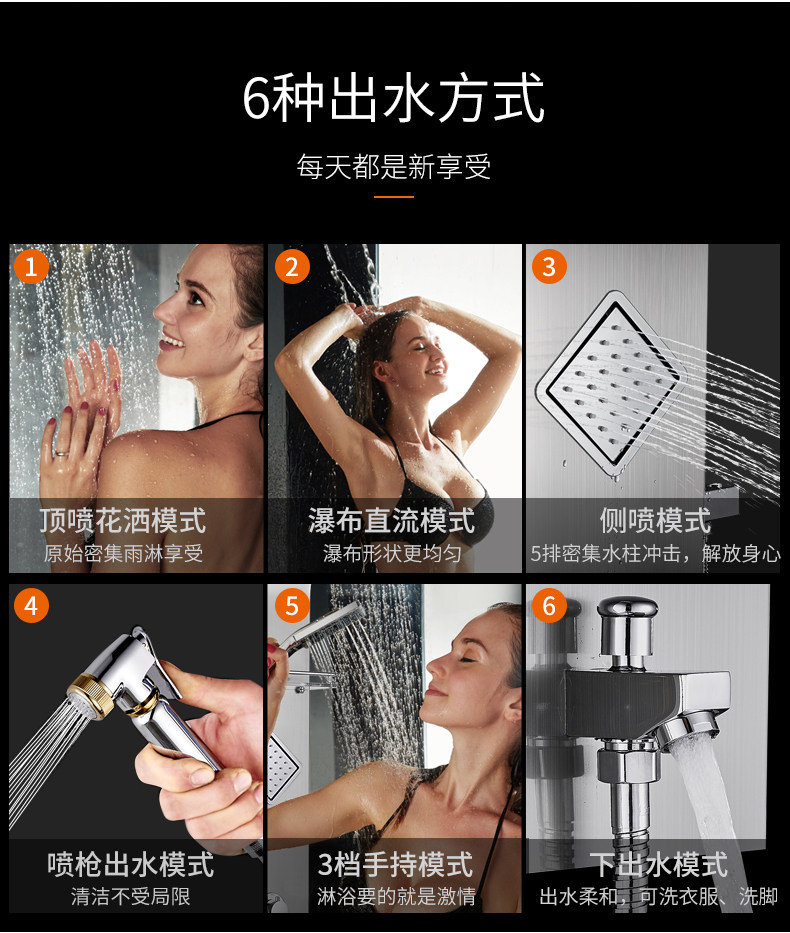 6种出水方式

每天都是新享受

1

顶喷花洒模式

原始密集雨淋享受

2

瀑布直流模式

瀑布形状更均匀

3

侧喷模式

5排密集水柱冲击，解放身心

4

喷枪出水模式

清洁不受局限

5

3档手持模式

淋浴要的就是激情

6

下出水模式

出水柔和，可洗衣服、洗脚