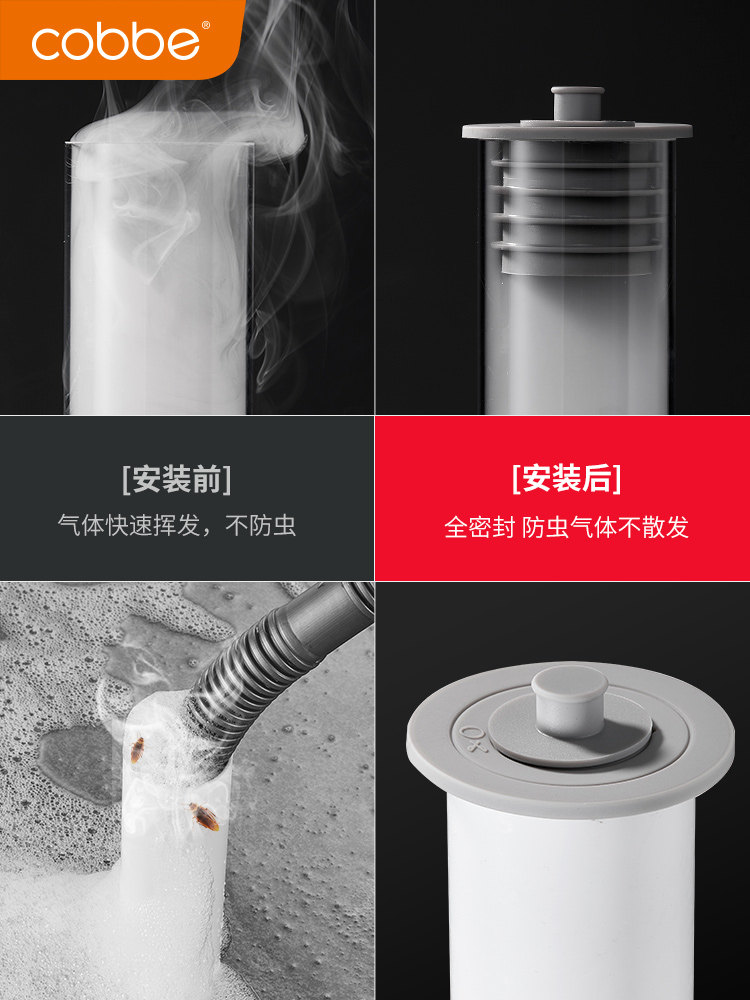 cobbe®

[安装前]
气体快速挥发，不防虫

[安装后]
全密封 防虫气体不散发