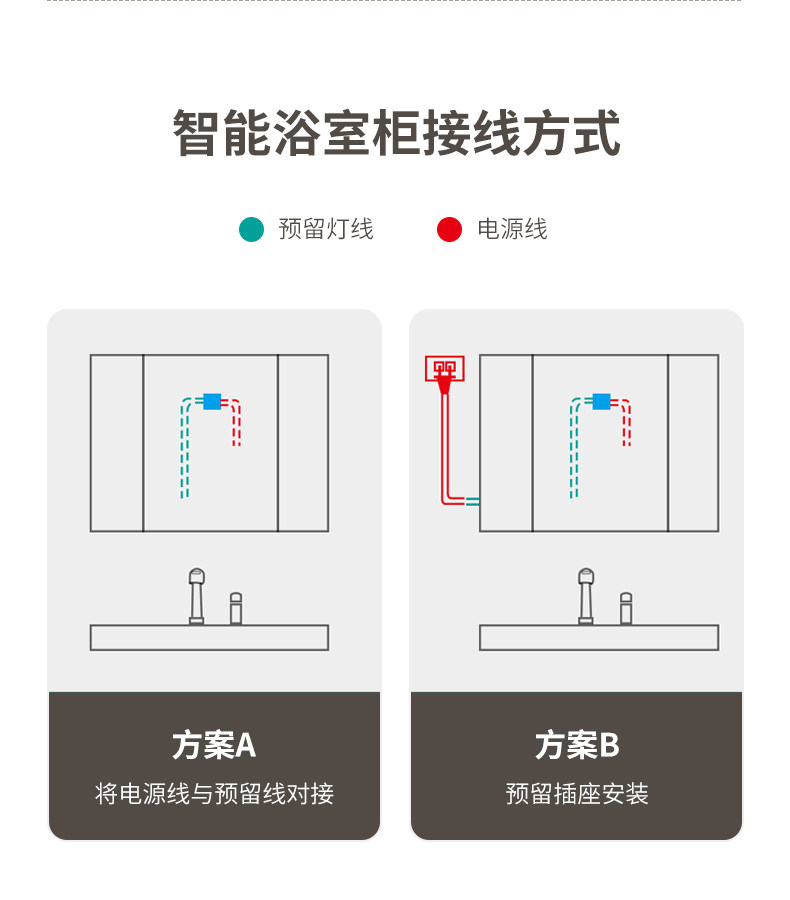 智能浴室柜接线方式

预留灯线　电源线

方案A
将电源线与预留线对接

方案B
预留插座安装