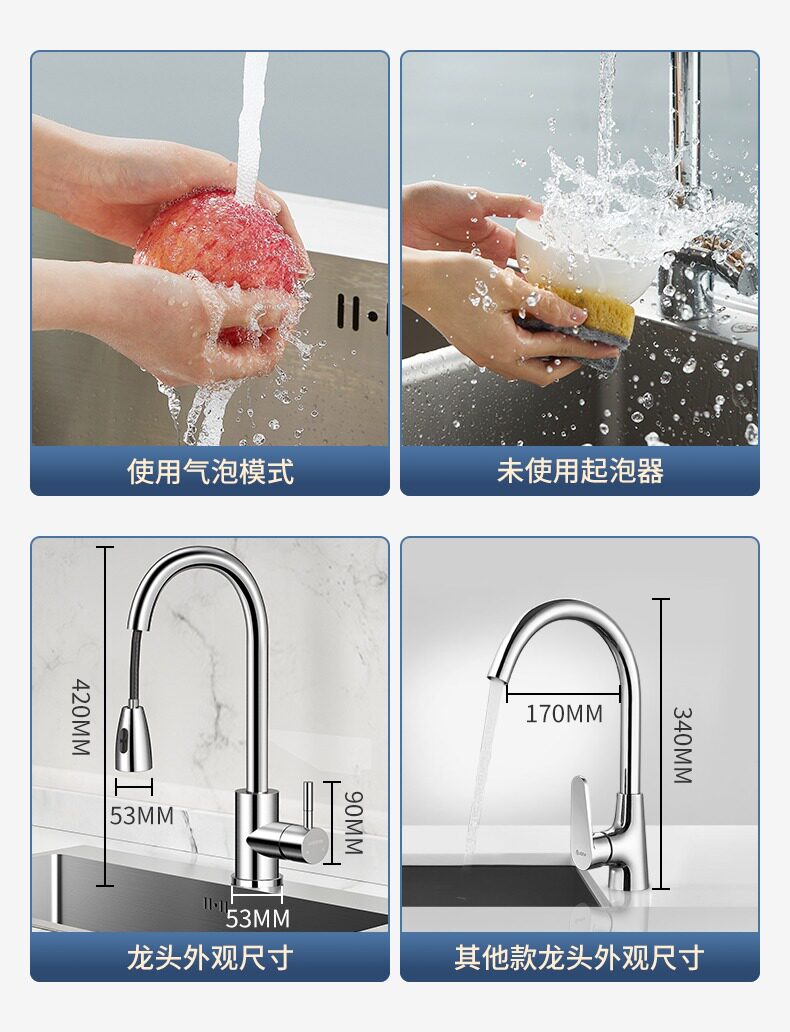 使用气泡模式

未使用起泡器

420MM

53MM

90MM

53MM

龙头外观尺寸

170MM

340MM

其他款龙头外观尺寸