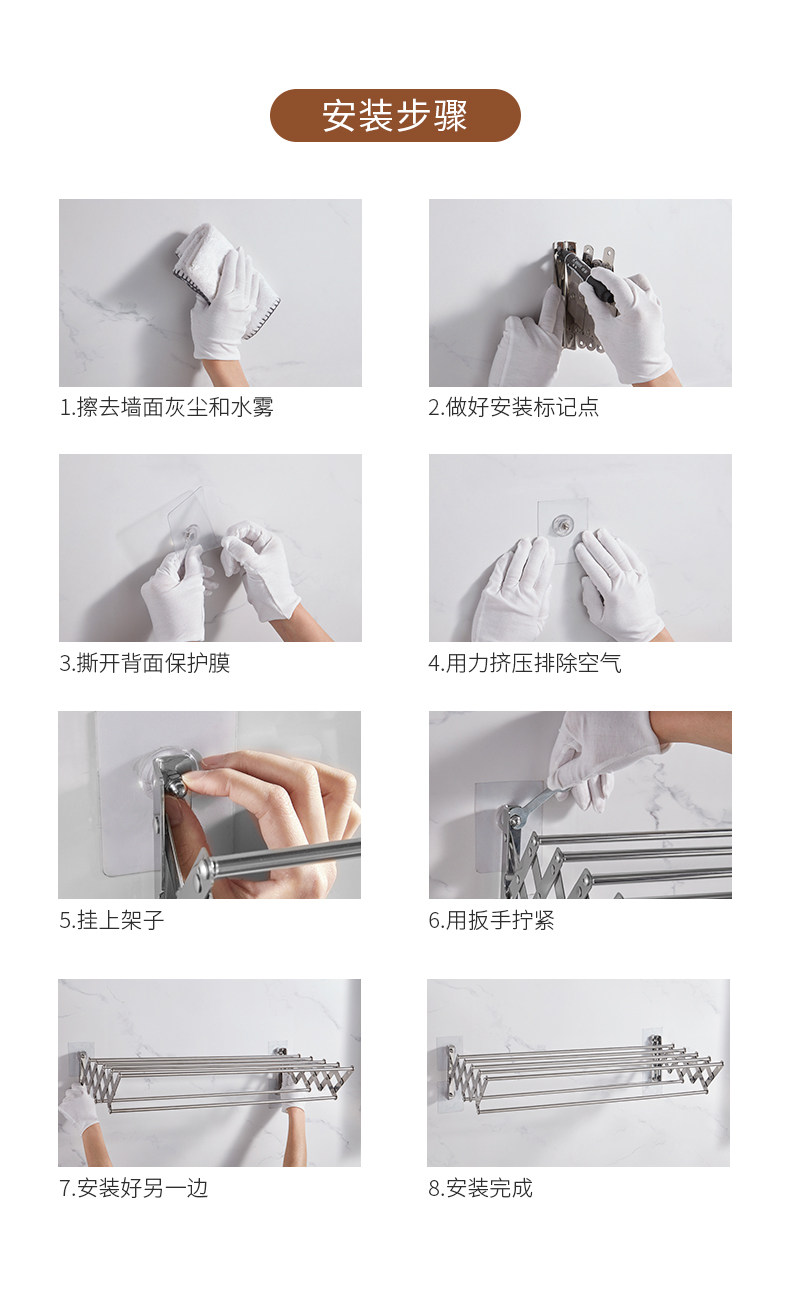 安装步骤

1.擦去墙面灰尘和水雾

2.做好安装标记点

3.撕开背面保护膜

4.用力挤压排除空气

5.挂上架子

6.用扳手拧紧

7.安装好另一边

8.安装完成