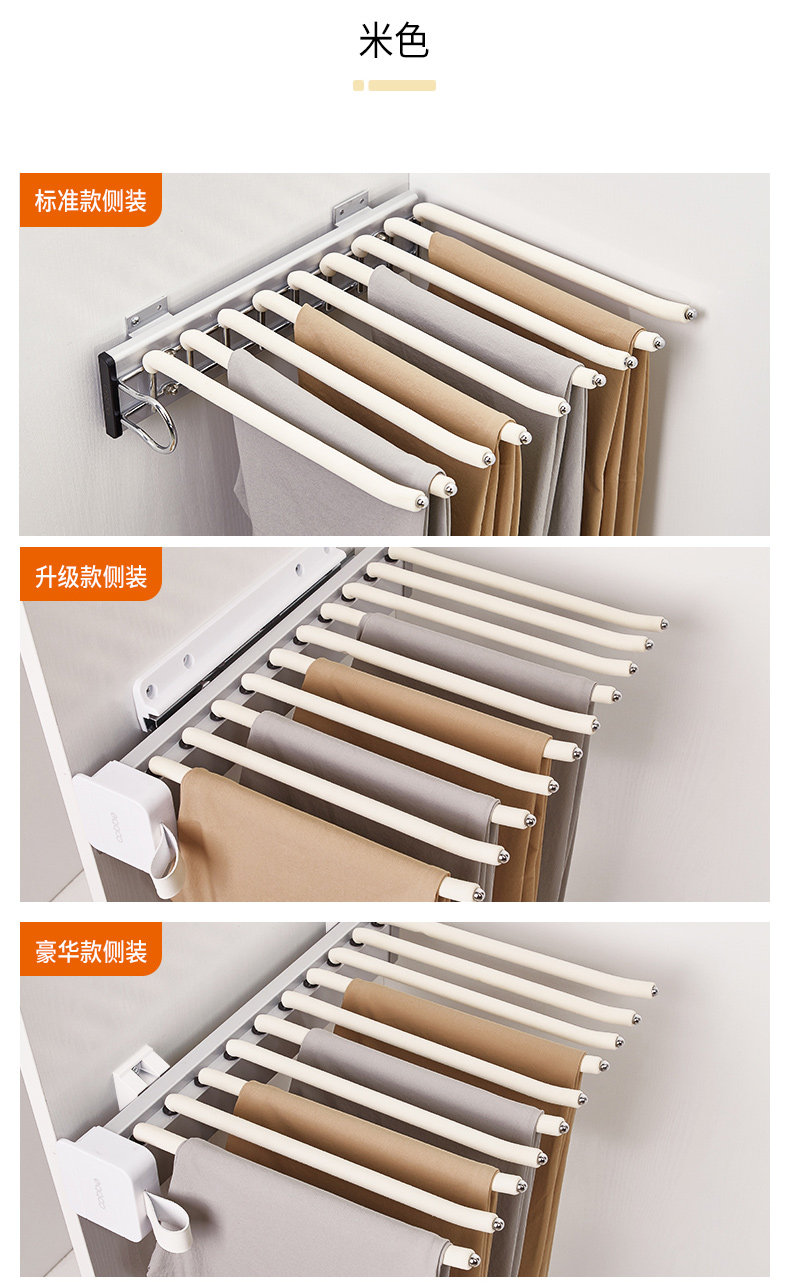 米色

标准款侧装

升级款侧装

豪华款侧装