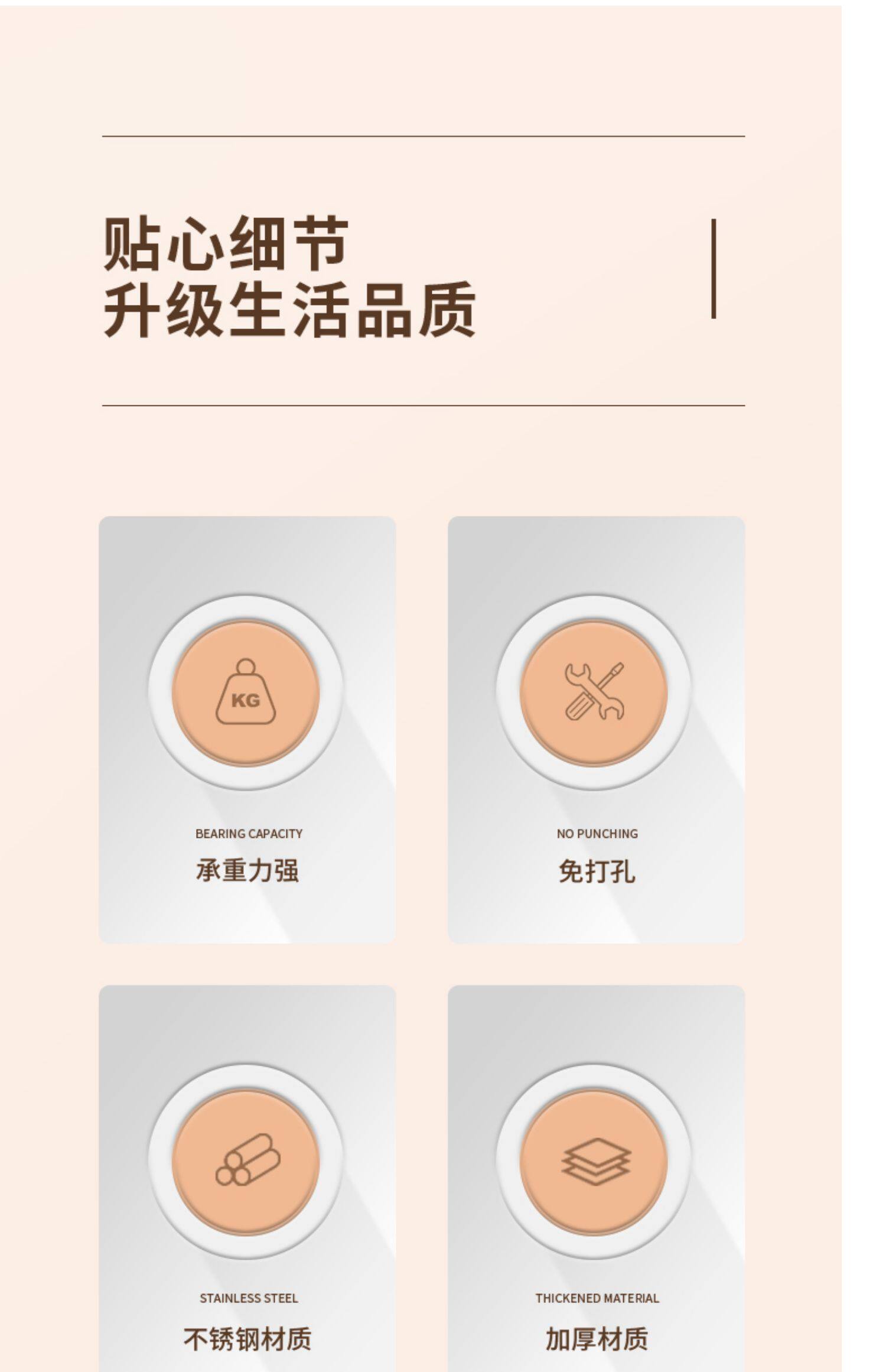 贴心细节
升级生活品质

KG

BEARING CAPACITY
承重力强

NO PUNCHING
免打孔

STAINLESS STEEL
不锈钢材质

THICKENED MATERIAL
加厚材质