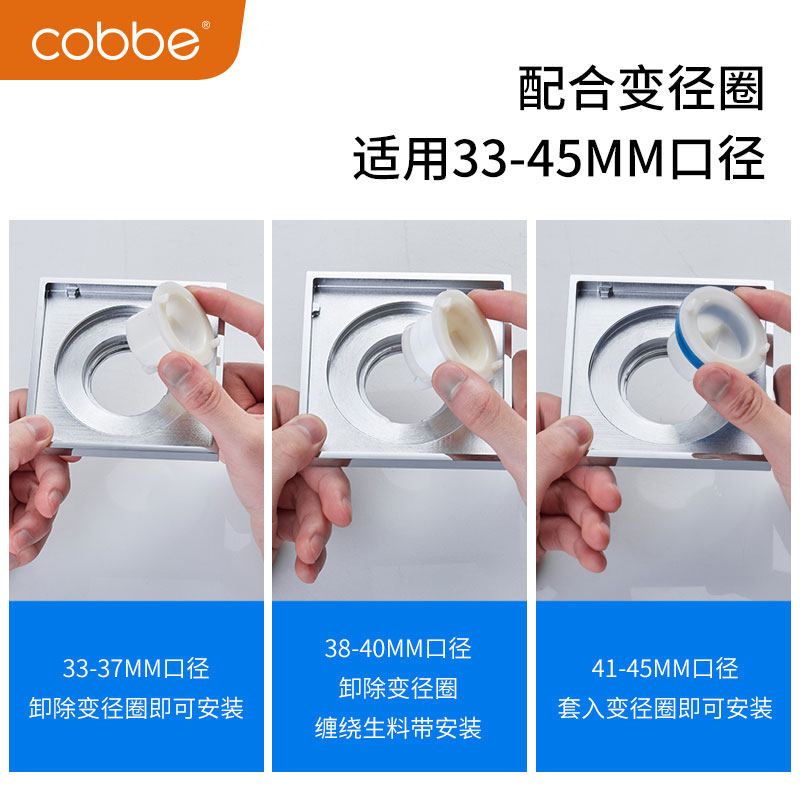 cobbe®

配合变径圈
适用33-45MM口径

33-37MM口径
卸除变径圈即可安装

38-40MM口径
卸除变径圈
缠绕生料带安装

41-45MM口径
套入变径圈即可安装