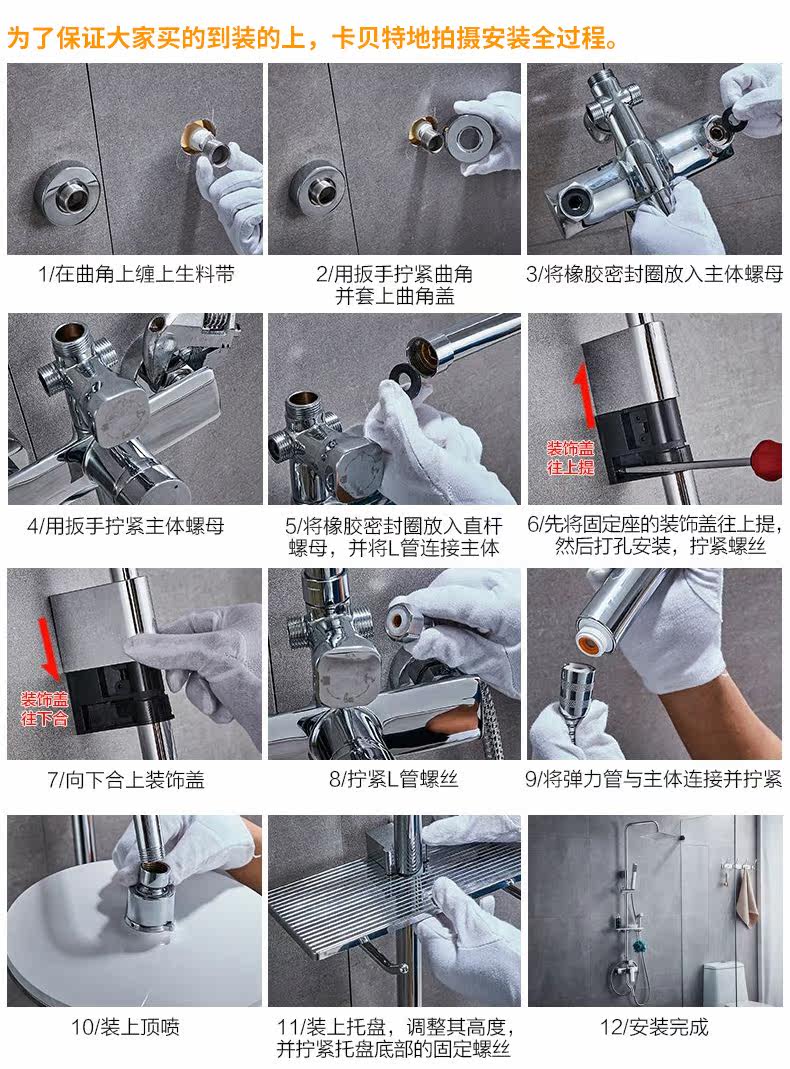 为了保证大家买的到装的上，卡贝特地拍摄安装全过程。

1/在曲角上缠上生料带

2/用扳手拧紧曲角并套上曲角盖

3/将橡胶密封圈放入主体螺母

4/用扳手拧紧主体螺母

5/将橡胶密封圈放入直杆螺母，并将L管连接主体

装饰盖往上提

6/先将固定座的装饰盖往上提，然后打孔安装，拧紧螺丝

装饰盖往下合

7/向下合上装饰盖

8/拧紧L管螺丝

9/将弹力管与主体连接并拧紧

10/装上顶喷

11/装上托盘，调整其高度，并拧紧托盘底部的固定螺丝

12/安装完成