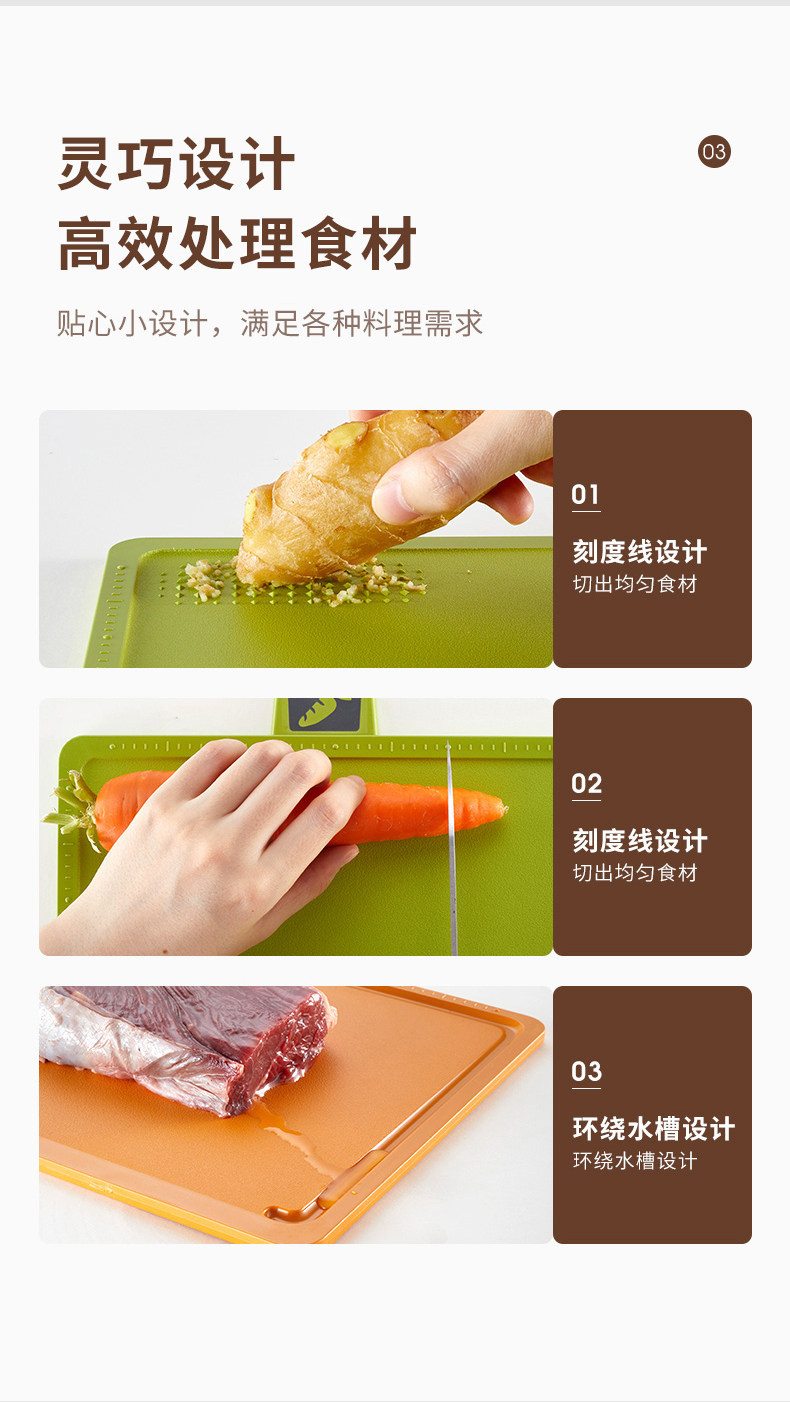 灵巧设计
高效处理食材

03

贴心小设计，满足各种料理需求

01
刻度线设计
切出均匀食材

02
刻度线设计
切出均匀食材

03
环绕水槽设计
环绕水槽设计