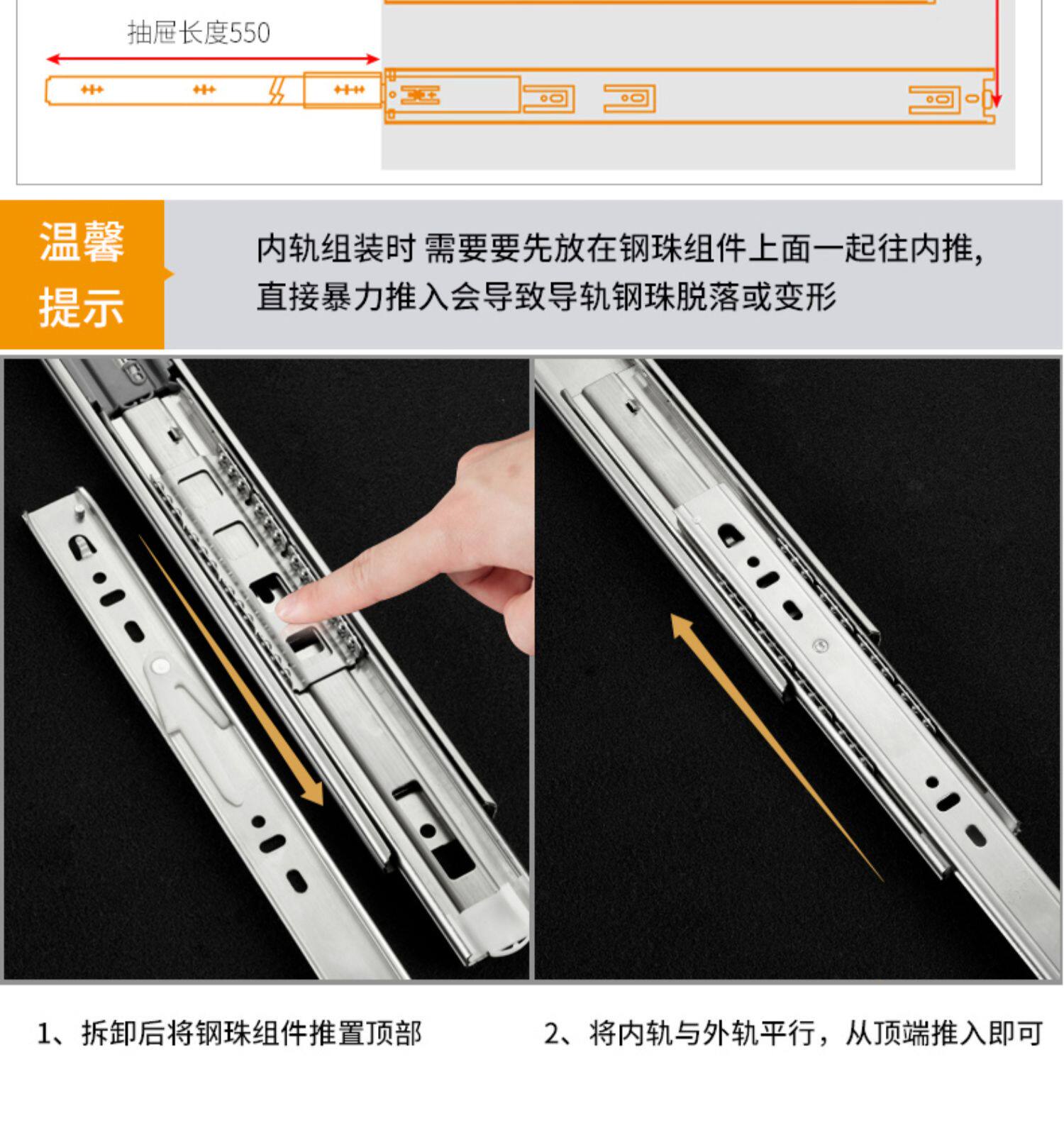 抽屉长度550

温馨提示

内轨组装时 需要要先放在钢珠组件上面一起往内推,直接暴力推入会导致导轨钢珠脱落或变形

1、拆卸后将钢珠组件推置顶部

2、将内轨与外轨平行，从顶端推入即可