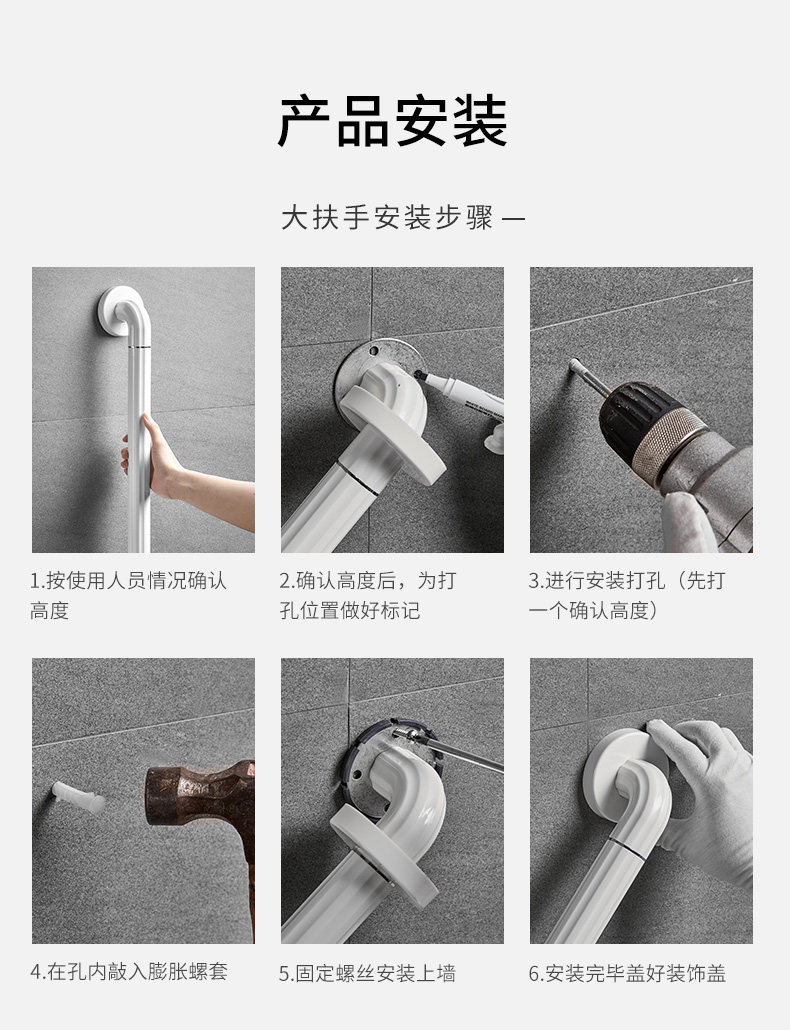 产品安装

大扶手安装步骤 —

1.按使用人员情况确认高度

2.确认高度后，为打孔位置做好标记

3.进行安装打孔（先打一个确认高度）

4.在孔内敲入膨胀螺套

5.固定螺丝安装上墙

6.安装完毕盖好装饰盖