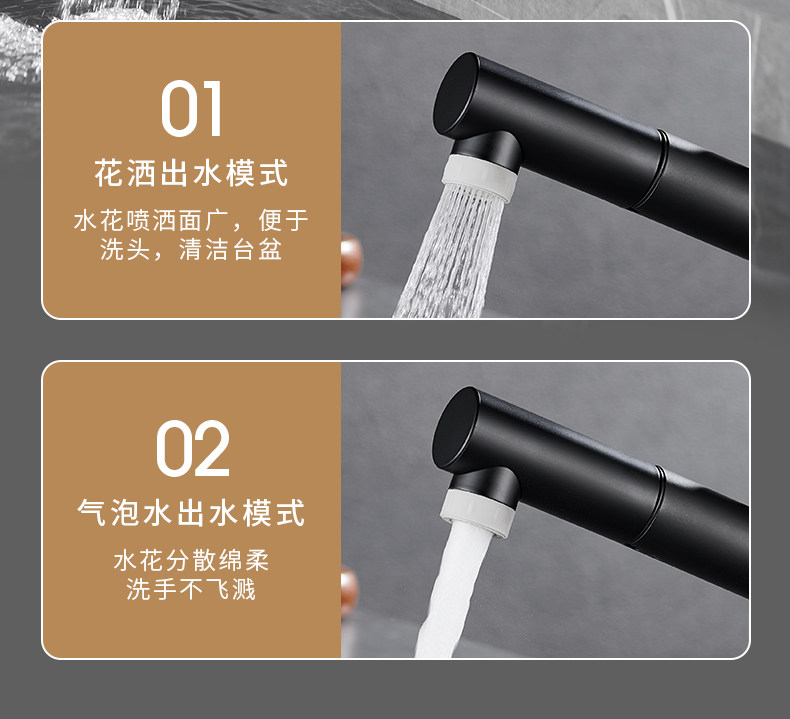 01

花洒出水模式

水花喷洒面广，便于洗头，清洁台盆

02

气泡水出水模式

水花分散绵柔
洗手不飞溅