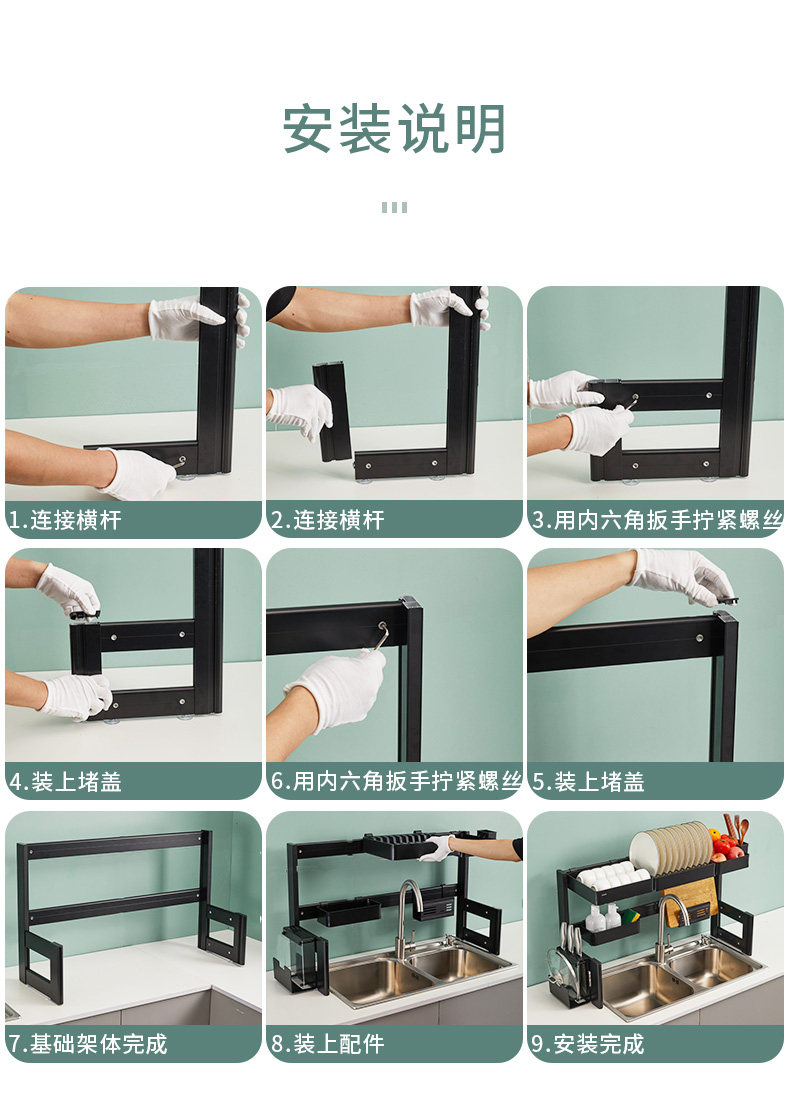 安装说明

1.连接横杆

2.连接横杆

3.用内六角扳手拧紧螺丝

4.装上堵盖

6.用内六角扳手拧紧螺丝

5.装上堵盖

7.基础架体完成

8.装上配件

9.安装完成