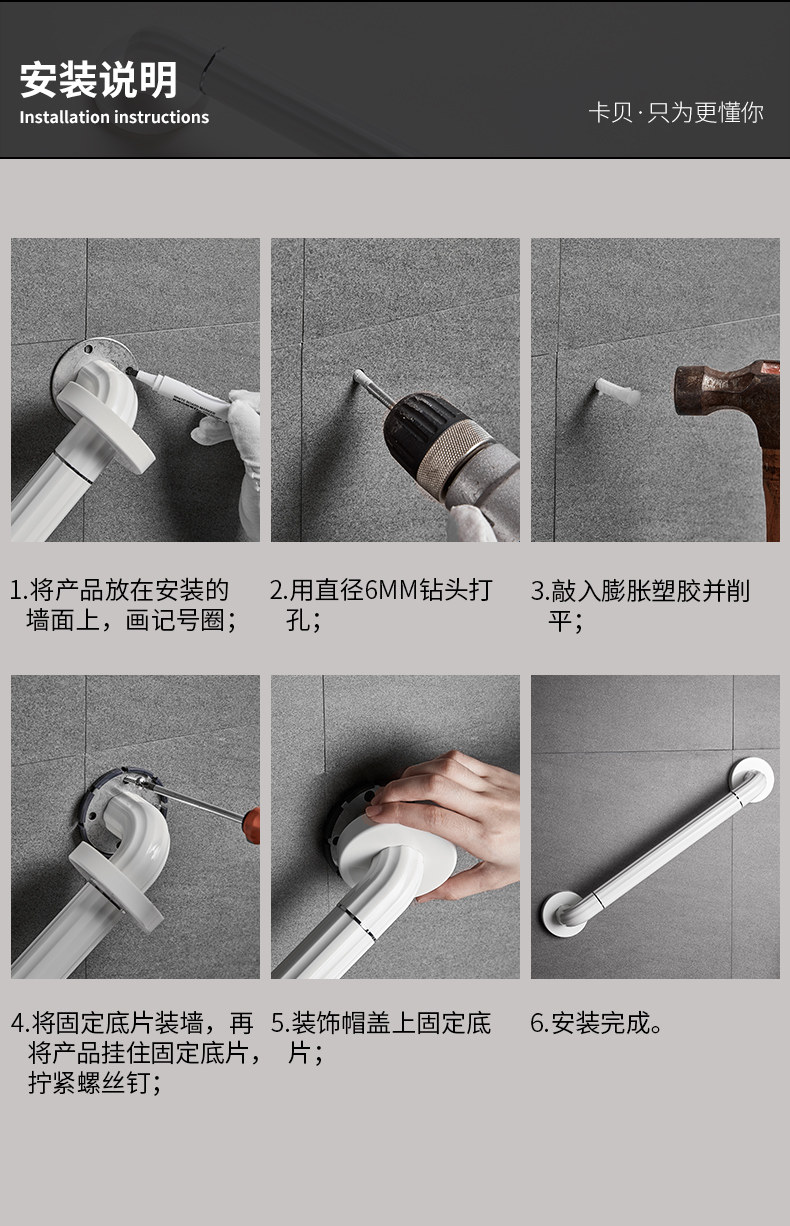 安装说明
Installation instructions

卡贝·只为更懂你

1.将产品放在安装的墙面上，画记号圈；

2.用直径6MM钻头打孔；

3.敲入膨胀塑胶并削平；

4.将固定底片装墙，再将产品挂住固定底片，拧紧螺丝钉；

5.装饰帽盖上固定底片；

6.安装完成。