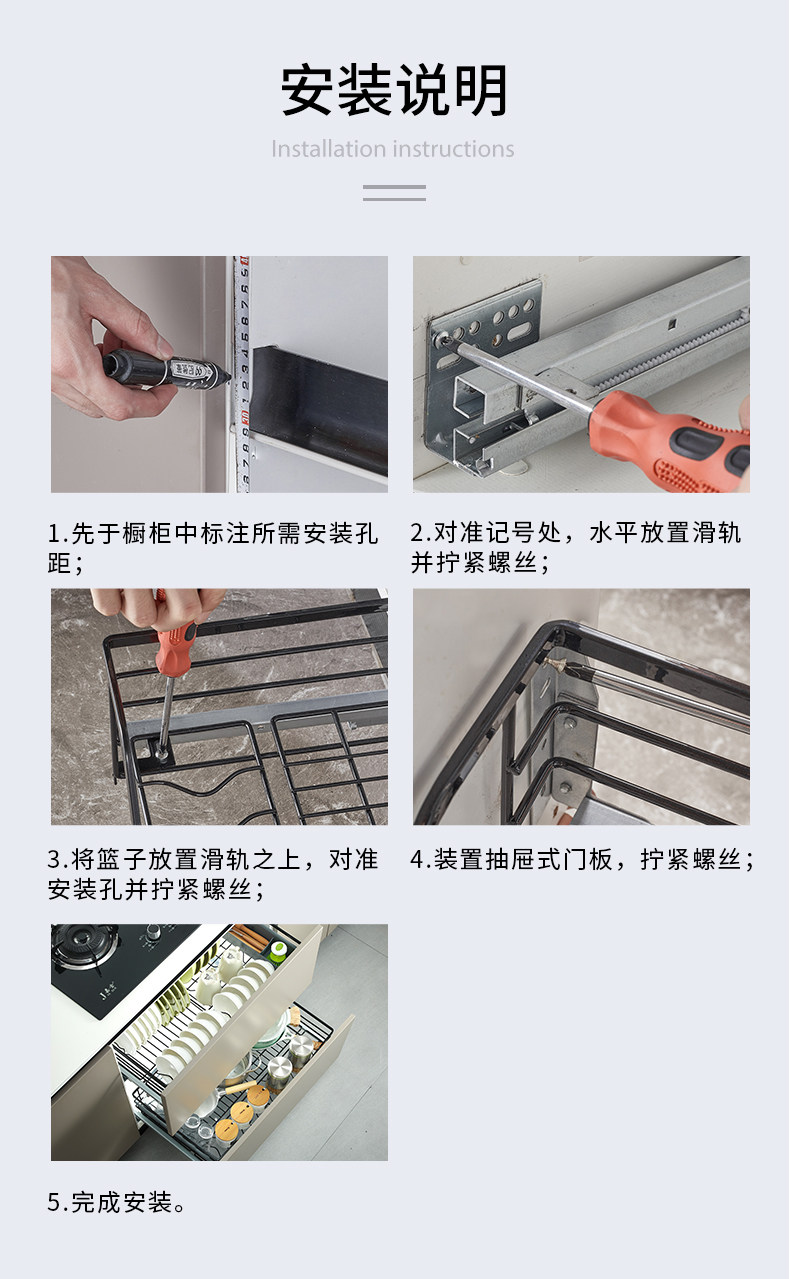 安装说明

Installation instructions

1.先于橱柜中标注所需安装孔距；

2.对准记号处，水平放置滑轨并拧紧螺丝；

3.将篮子放置滑轨之上，对准安装孔并拧紧螺丝；

4.装置抽屉式门板，拧紧螺丝；

5.完成安装。