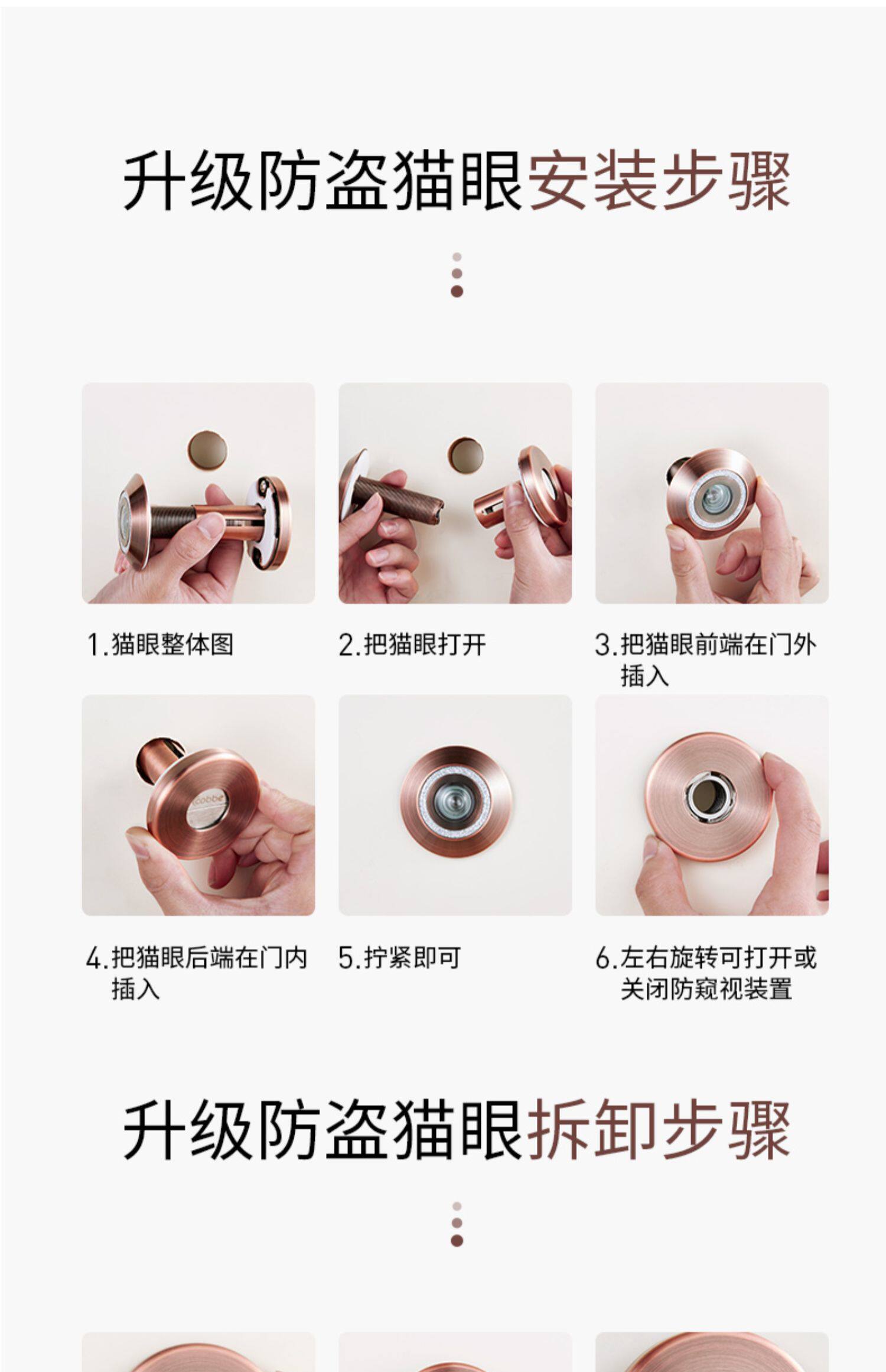 升级防盗猫眼安装步骤

1.猫眼整体图

2.把猫眼打开

3.把猫眼前端在门外插入

cobbe

4.把猫眼后端在门内插入

5.拧紧即可

6.左右旋转可打开或关闭防窥视装置

升级防盗猫眼拆卸步骤