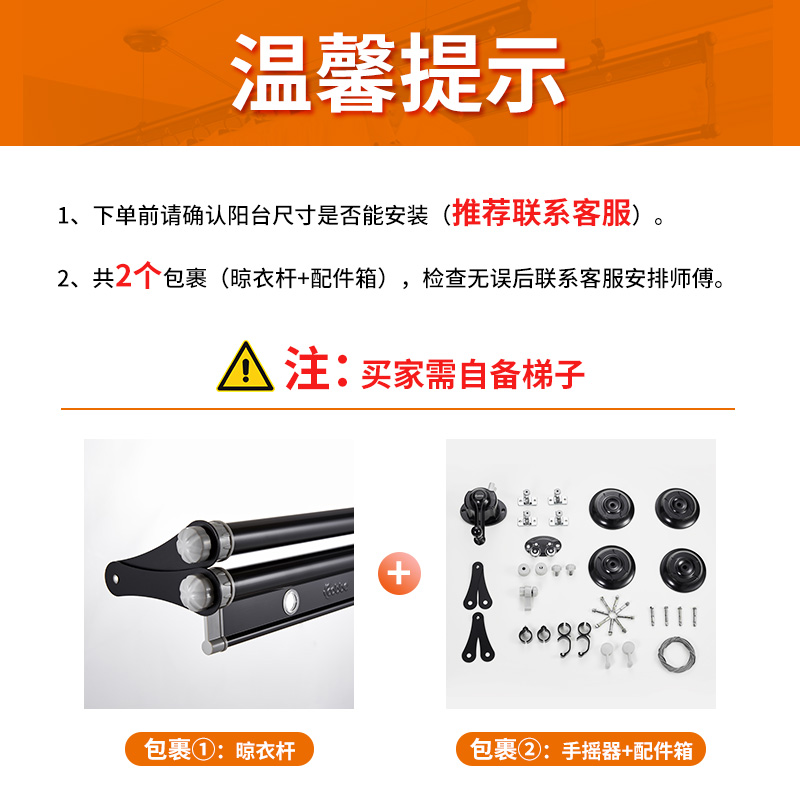 温馨提示

1、下单前请确认阳台尺寸是否能安装（推荐联系客服）。

2、共2个包裹（晾衣杆+配件箱），检查无误后联系客服安排师傅。

注：买家需自备梯子

+

包裹①：晾衣杆

包裹②：手摇器+配件箱