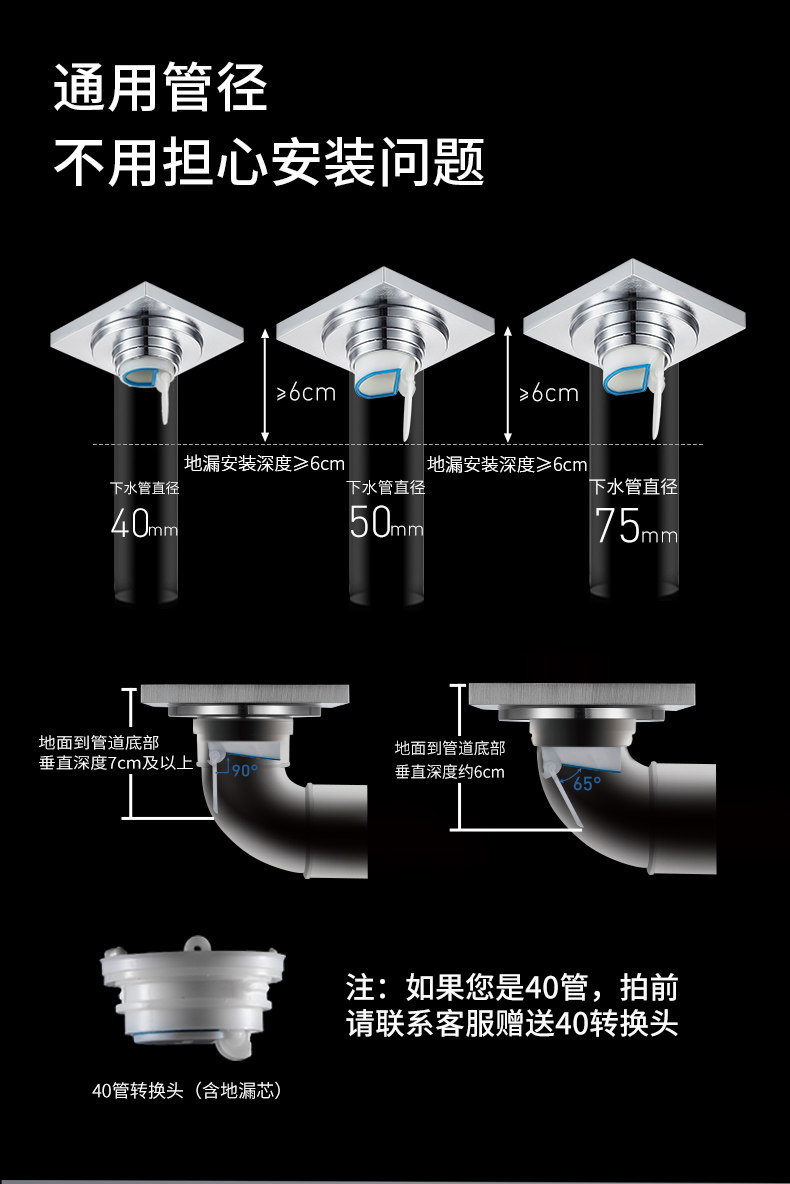 通用管径
不用担心安装问题

≥6cm
≥6cm
地漏安装深度≥6cm
地漏安装深度≥6cm
下水管直径
40mm
下水管直径
50mm
下水管直径
75mm

地面到管道底部
垂直深度7cm及以上
90°
地面到管道底部
垂直深度约6cm
65°

注：如果您是40管，拍前请联系客服赠送40转换头

40管转换头（含地漏芯）