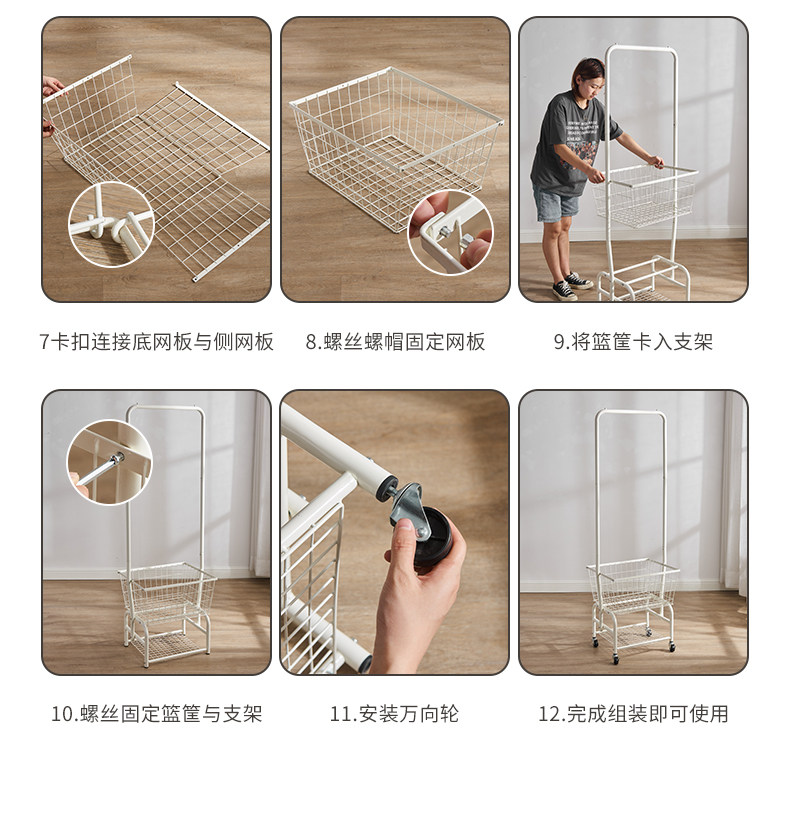 7卡扣连接底网板与侧网板

8.螺丝螺帽固定网板

9.将篮筐卡入支架

10.螺丝固定篮筐与支架

11.安装万向轮

12.完成组装即可使用