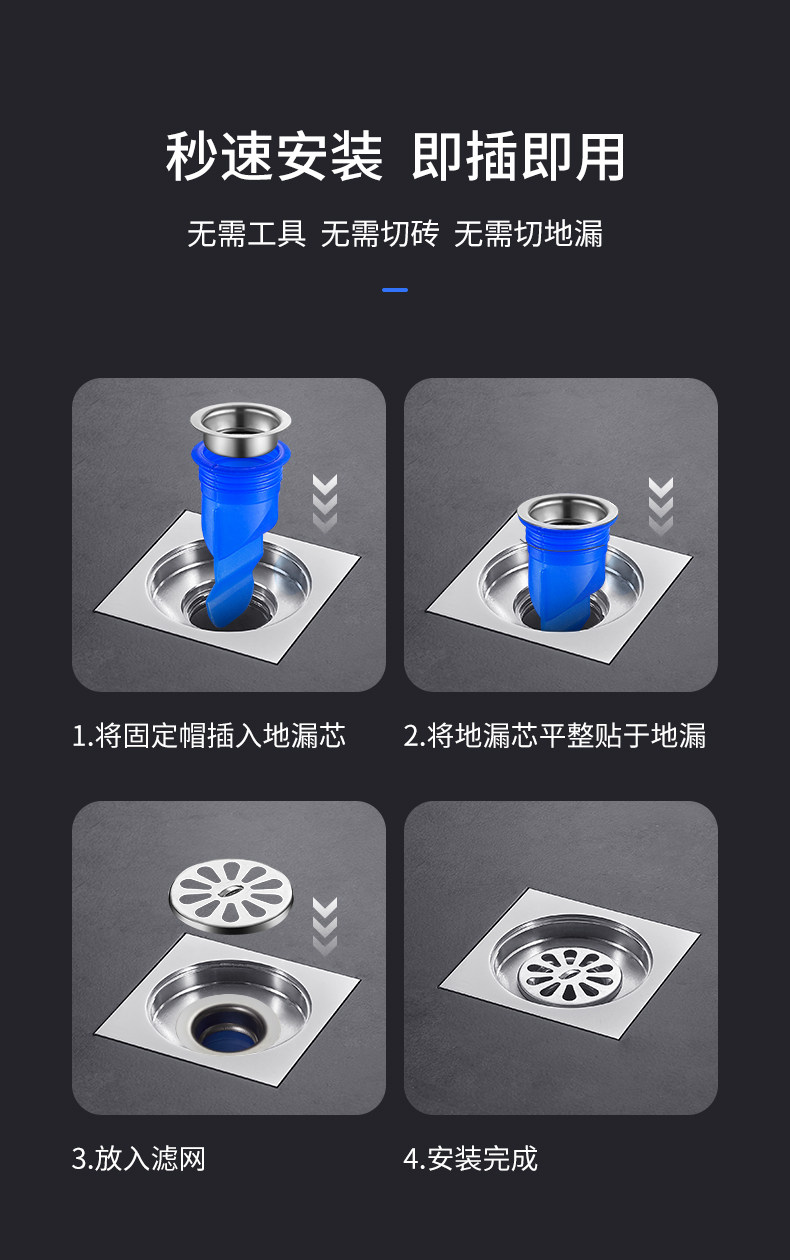 秒速安装 即插即用

无需工具 无需切砖 无需切地漏

1.将固定帽插入地漏芯

2.将地漏芯平整贴于地漏

3.放入滤网

4.安装完成