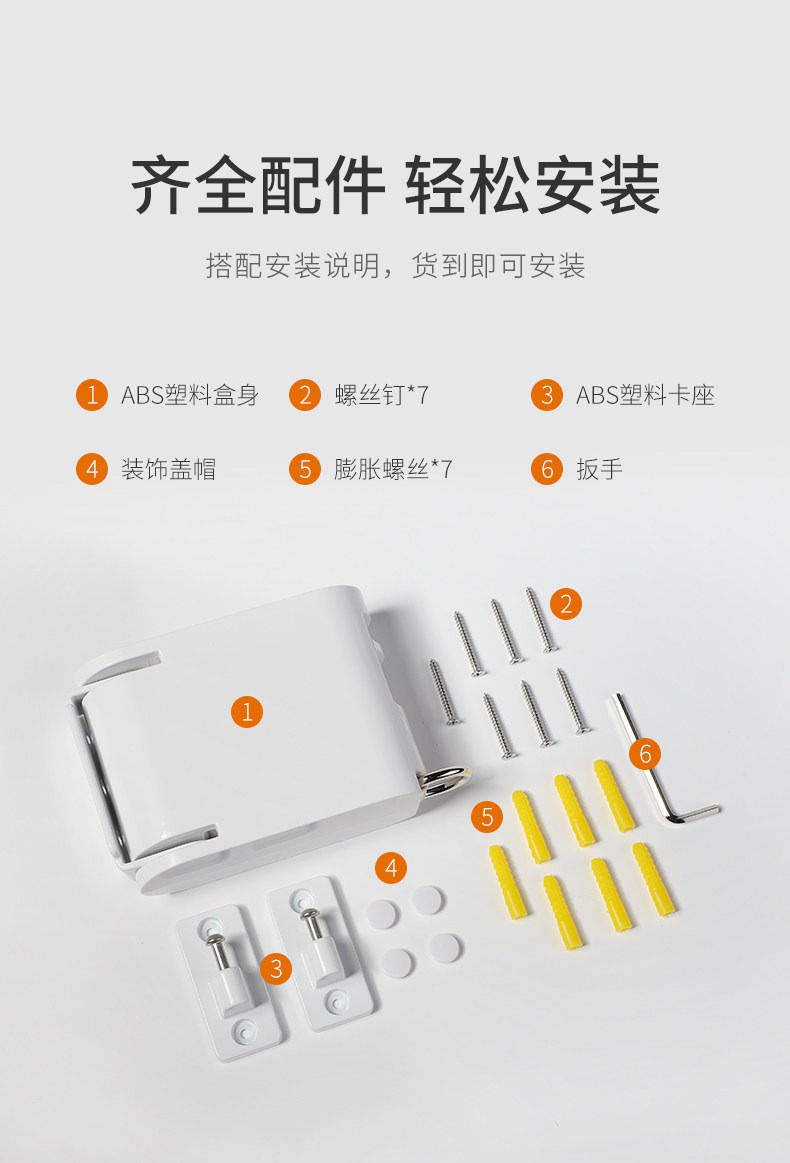 齐全配件 轻松安装

搭配安装说明，货到即可安装

1 ABS塑料盒身
2 螺丝钉*7
3 ABS塑料卡座
4 装饰盖帽
5 膨胀螺丝*7
6 扳手

2
1
6
5
4
3