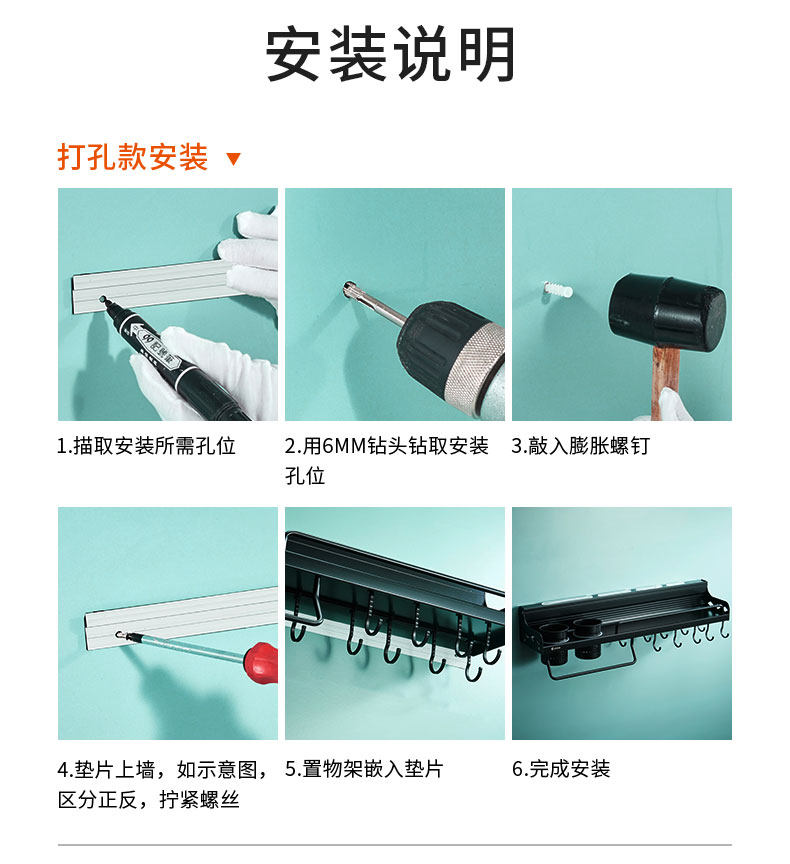 安装说明

打孔款安装 ▼

1.描取安装所需孔位

2.用6MM钻头钻取安装孔位

3.敲入膨胀螺钉

4.垫片上墙，如示意图，区分正反，拧紧螺丝

5.置物架嵌入垫片

6.完成安装