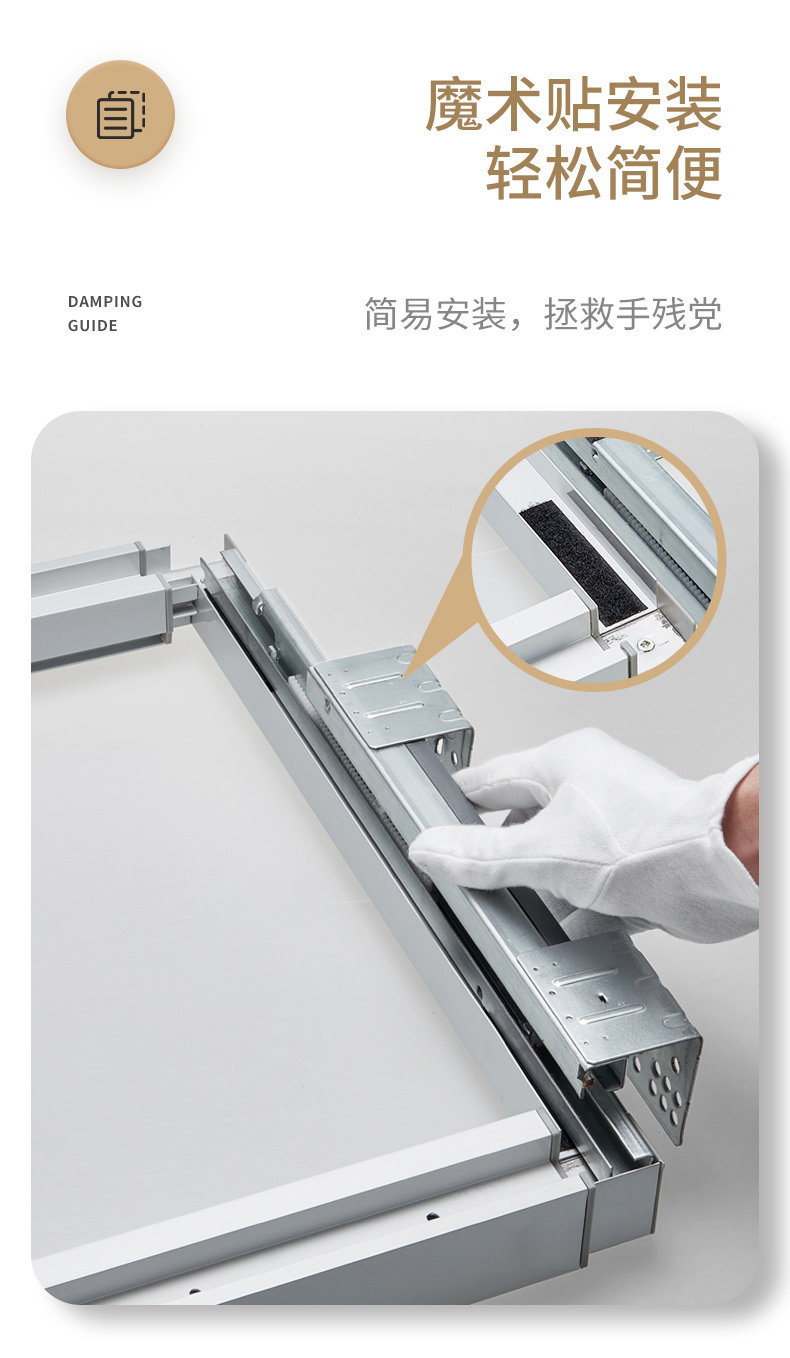 魔术贴安装
轻松简便

DAMPING
GUIDE

简易安装，拯救手残党