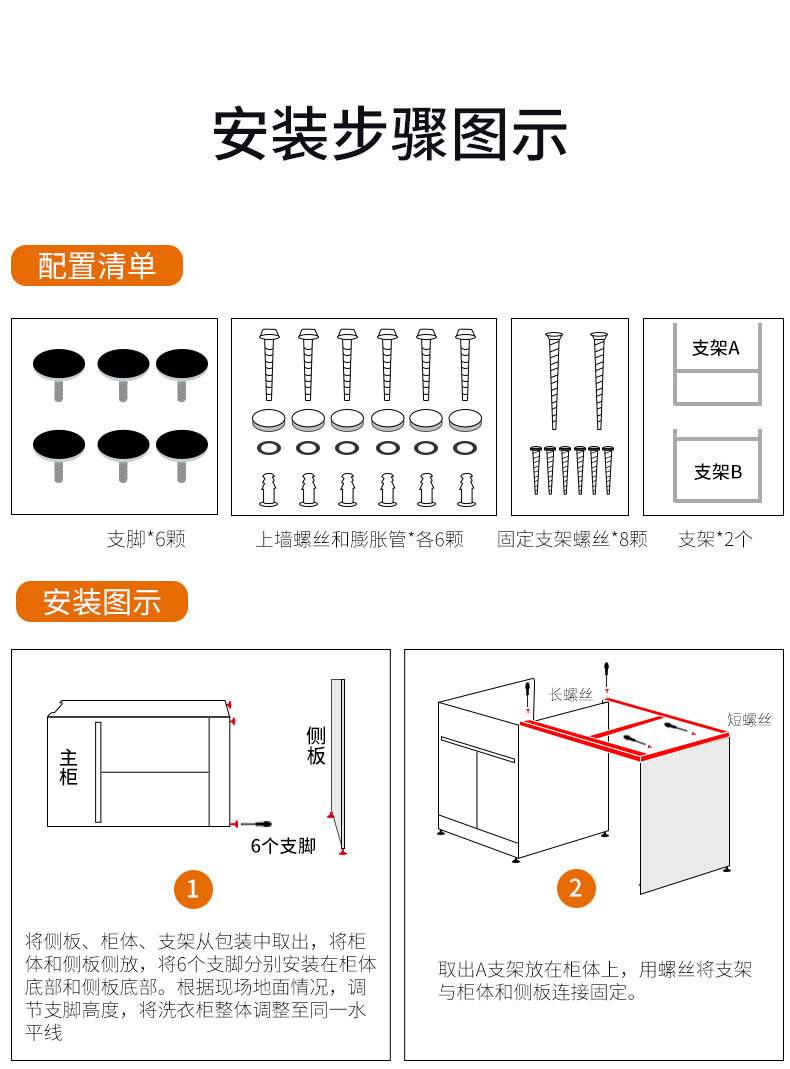 安装步骤图示

配置清单

支架A

支架B

支脚*6颗

上墙螺丝和膨胀管*各6颗

固定支架螺丝*8颗

支架*2个

安装图示

主柜

侧板

6个支脚

1

将侧板、柜体、支架从包装中取出，将柜体和侧板侧放，将6个支脚分别安装在柜体底部和侧板底部。根据现场地面情况，调节支脚高度，将洗衣柜整体调整至同一水平线

长螺丝

短螺丝

2

取出A支架放在柜体上，用螺丝将支架与柜体和侧板连接固定。