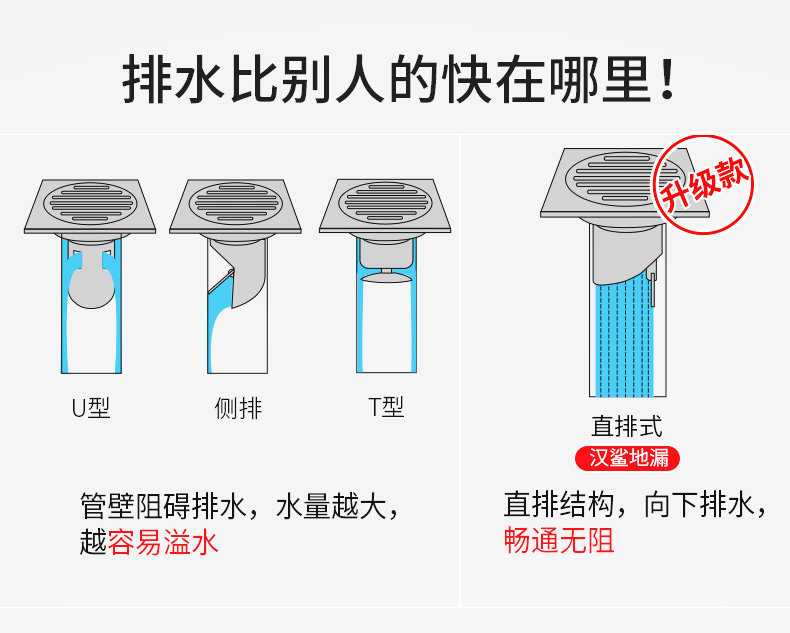 排水比别人的快在哪里！

U型

侧排

T型

管壁阻碍排水，水量越大，越容易溢水

升级款

直排式

汉鲨地漏

直排结构，向下排水，畅通无阻