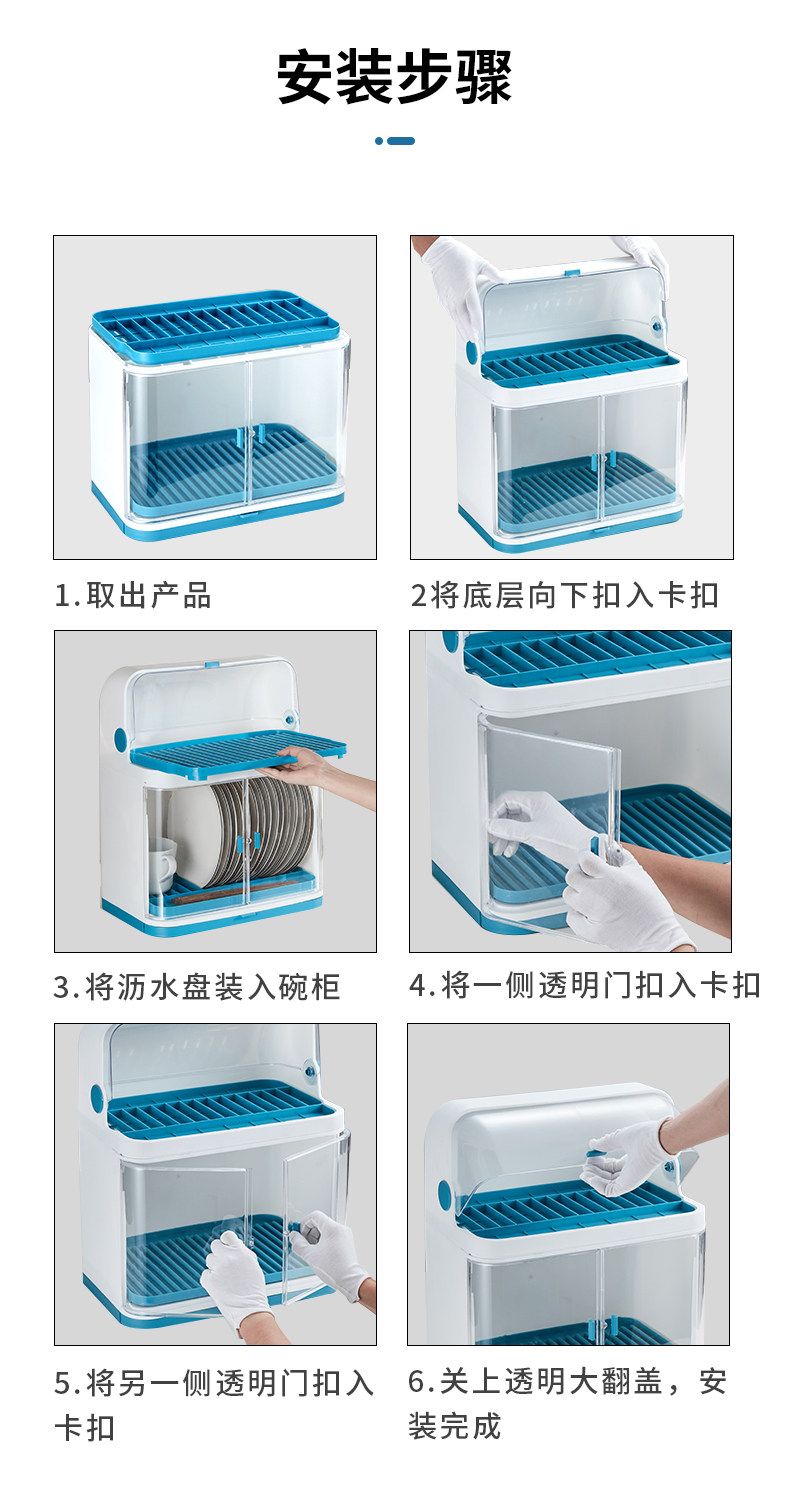 安装步骤

1.取出产品

2将底层向下扣入卡扣

3.将沥水盘装入碗柜

4.将一侧透明门扣入卡扣

5.将另一侧透明门扣入卡扣

6.关上透明大翻盖，安装完成