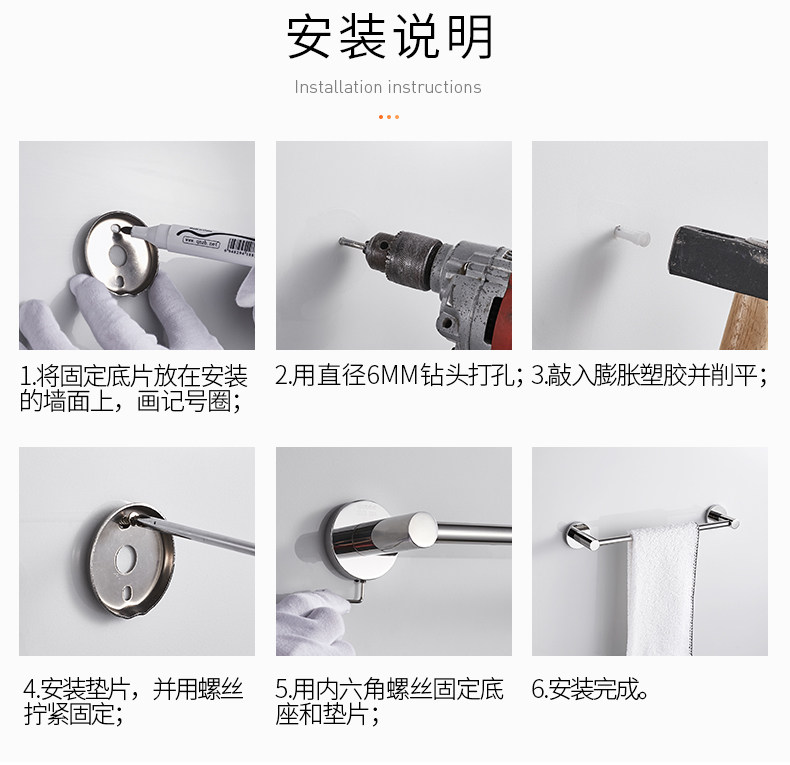 安装说明

Installation instructions

1.将固定底片放在安装的墙面上，画记号圈；

2.用直径6MM钻头打孔；

3.敲入膨胀塑胶并削平；

4.安装垫片，并用螺丝拧紧固定；

5.用内六角螺丝固定底座和垫片；

6.安装完成。