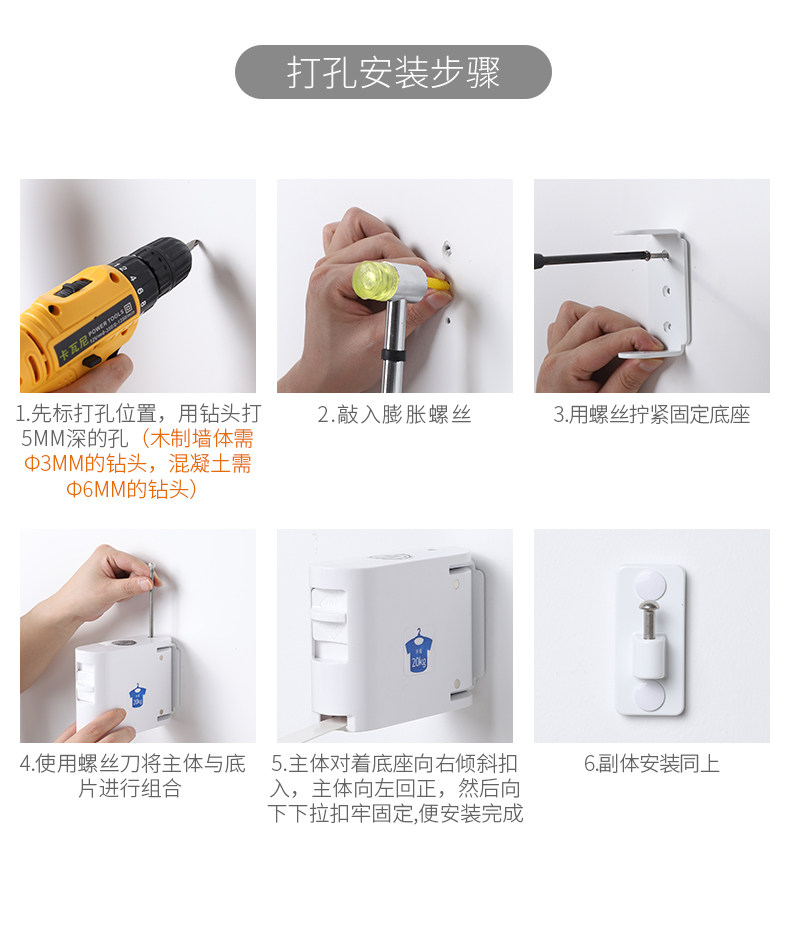 打孔安装步骤

卡瓦尼 POWER TOOLS

1.先标打孔位置，用钻头打5MM深的孔（木制墙体需Φ3MM的钻头，混凝土需Φ6MM的钻头）

2.敲入膨胀螺丝

3.用螺丝拧紧固定底座

20kg

4.使用螺丝刀将主体与底片进行组合

20kg

5.主体对着底座向右倾斜扣入，主体向左回正，然后向下下拉扣牢固定,便安装完成

6.副体安装同上