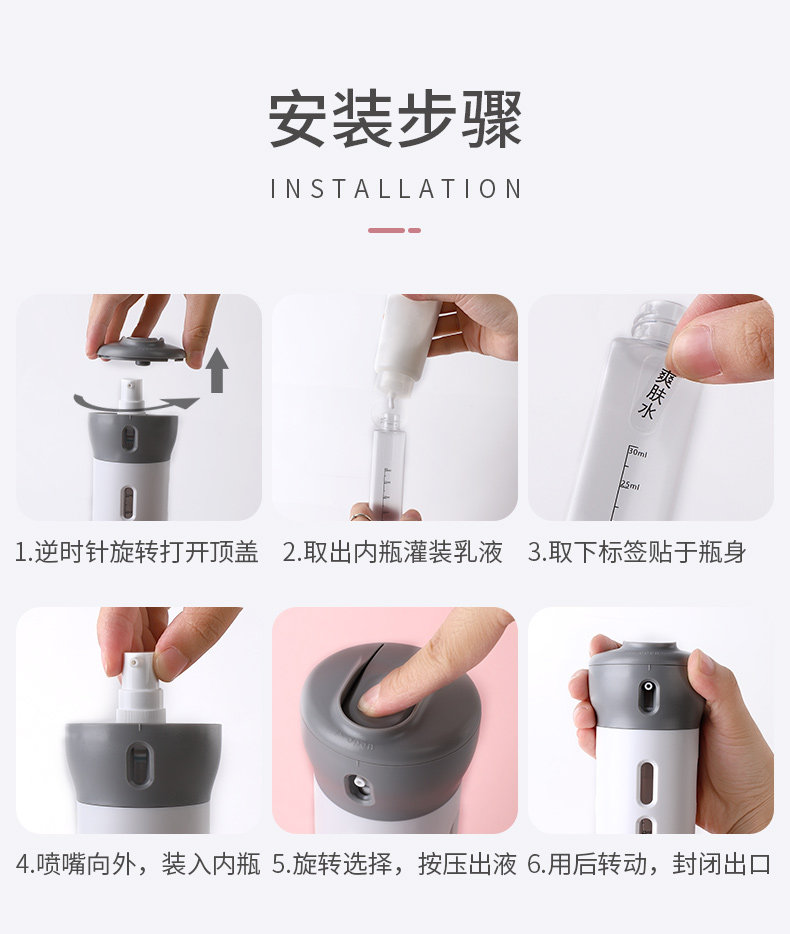 安装步骤

INSTALLATION

爽肤水

30ml

25ml

1.逆时针旋转打开顶盖

2.取出内瓶灌装乳液

3.取下标签贴于瓶身

4.喷嘴向外，装入内瓶

5.旋转选择，按压出液

6.用后转动，封闭出口