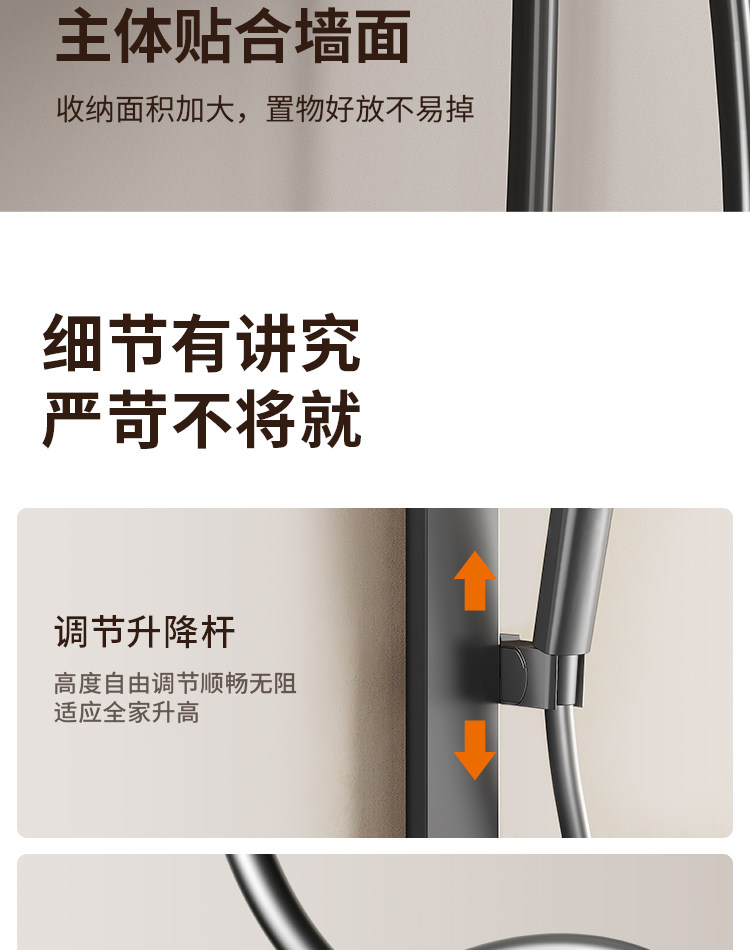 主体贴合墙面

收纳面积加大，置物好放不易掉

细节有讲究
严苛不将就

调节升降杆

高度自由调节顺畅无阻
适应全家升高