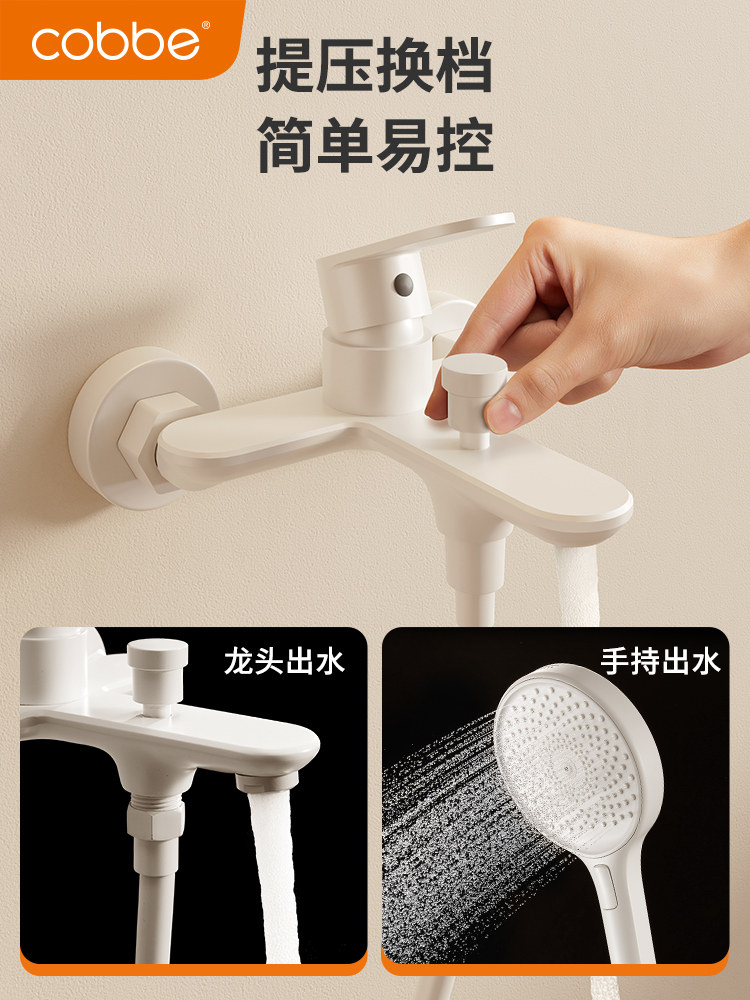 cobbe®

提压换档
简单易控

龙头出水

手持出水