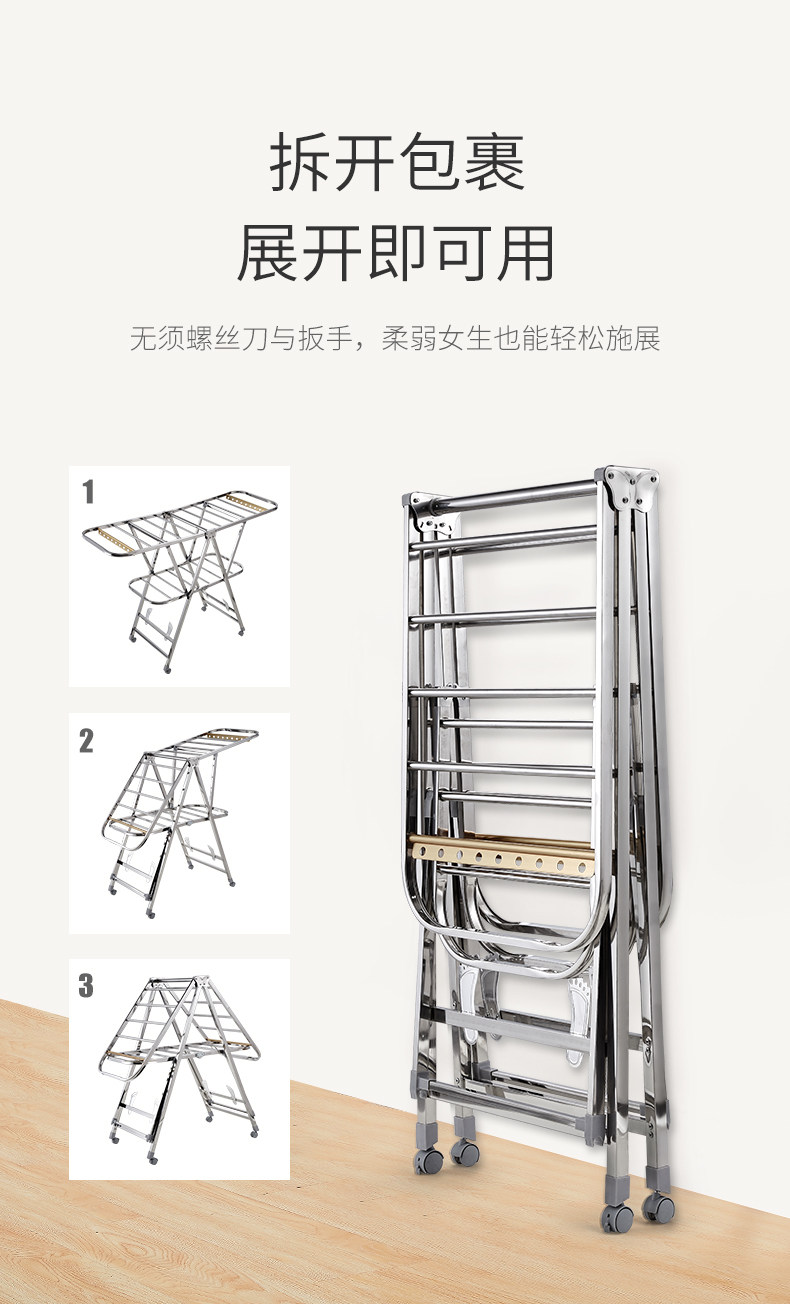 拆开包裹
展开即可用

无须螺丝刀与扳手，柔弱女生也能轻松施展

1

2

3