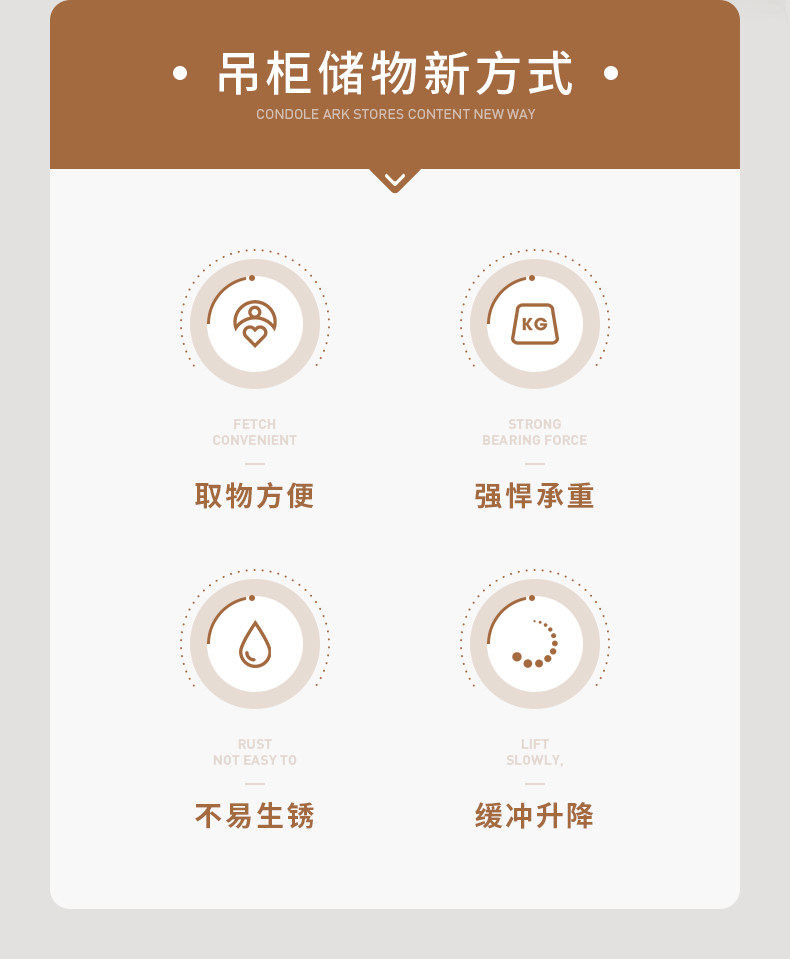 • 吊柜储物新方式 •

CONDOLE ARK STORES CONTENT NEW WAY

KG

FETCH
CONVENIENT

取物方便

STRONG
BEARING FORCE

强悍承重

RUST
NOT EASY TO

不易生锈

LIFT
SLOWLY,

缓冲升降