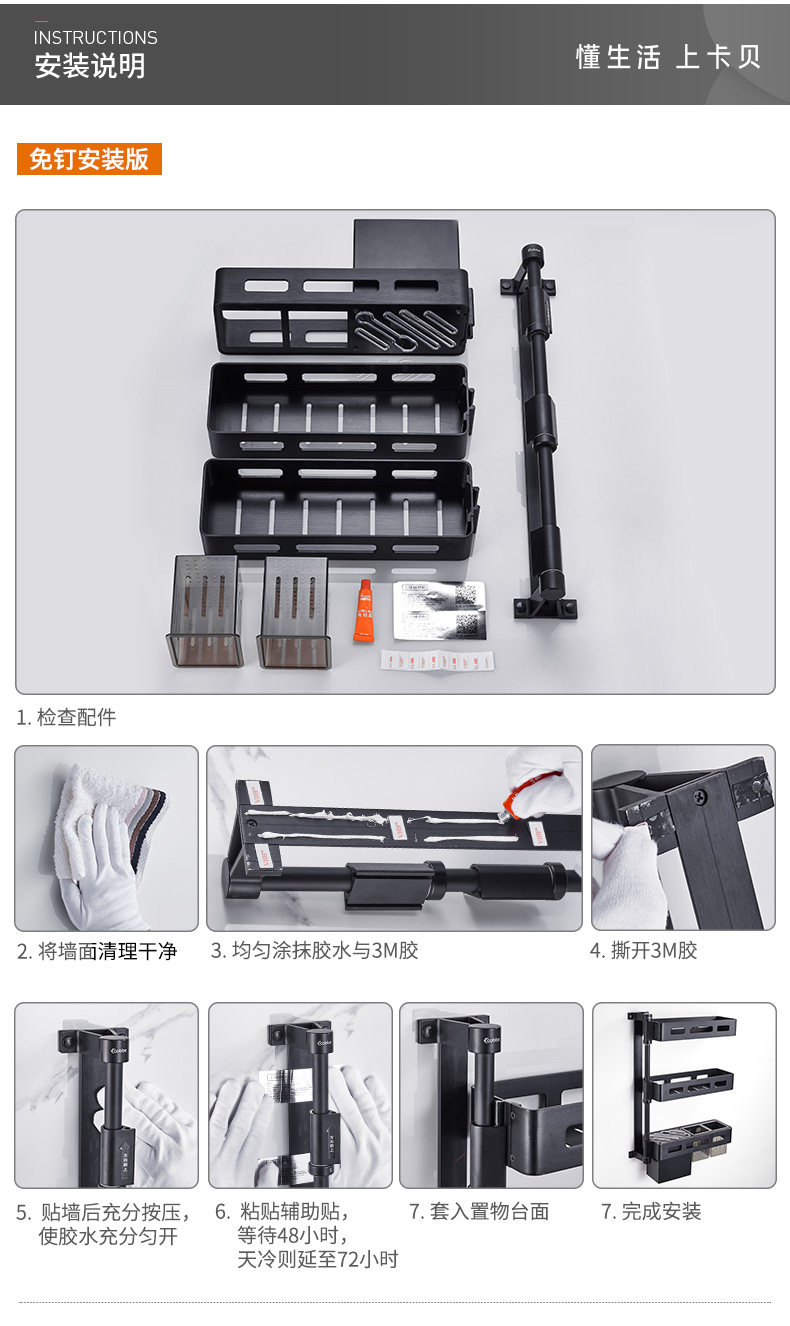 INSTRUCTIONS
安装说明

懂生活 上卡贝

免钉安装版

1. 检查配件

2. 将墙面清理干净

3. 均匀涂抹胶水与3M胶

4. 撕开3M胶

5. 贴墙后充分按压，使胶水充分匀开

6. 粘贴辅助贴，等待48小时，天冷则延至72小时

7. 套入置物台面

7. 完成安装