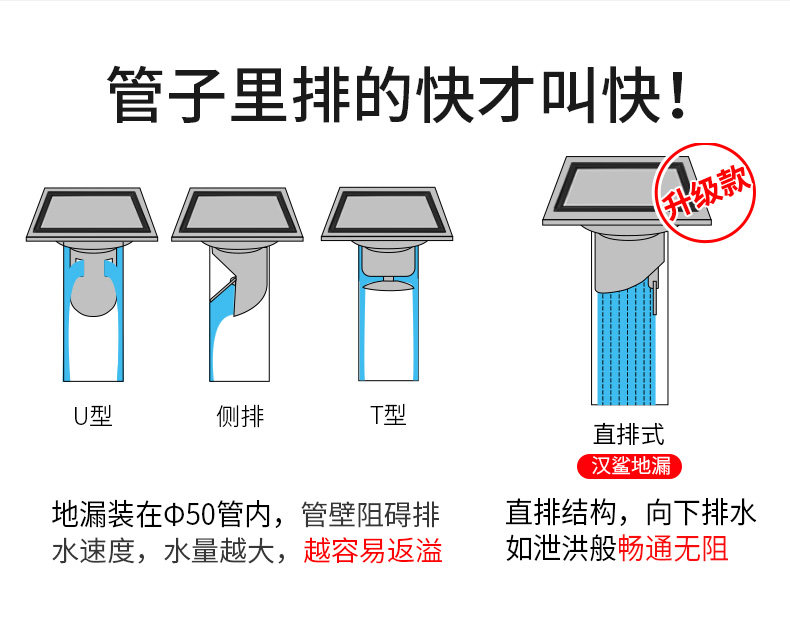 管子里排的快才叫快！

升级款

U型

侧排

T型

直排式

汉鲨地漏

地漏装在Φ50管内，管壁阻碍排水速度，水量越大，越容易返溢

直排结构，向下排水如泄洪般畅通无阻