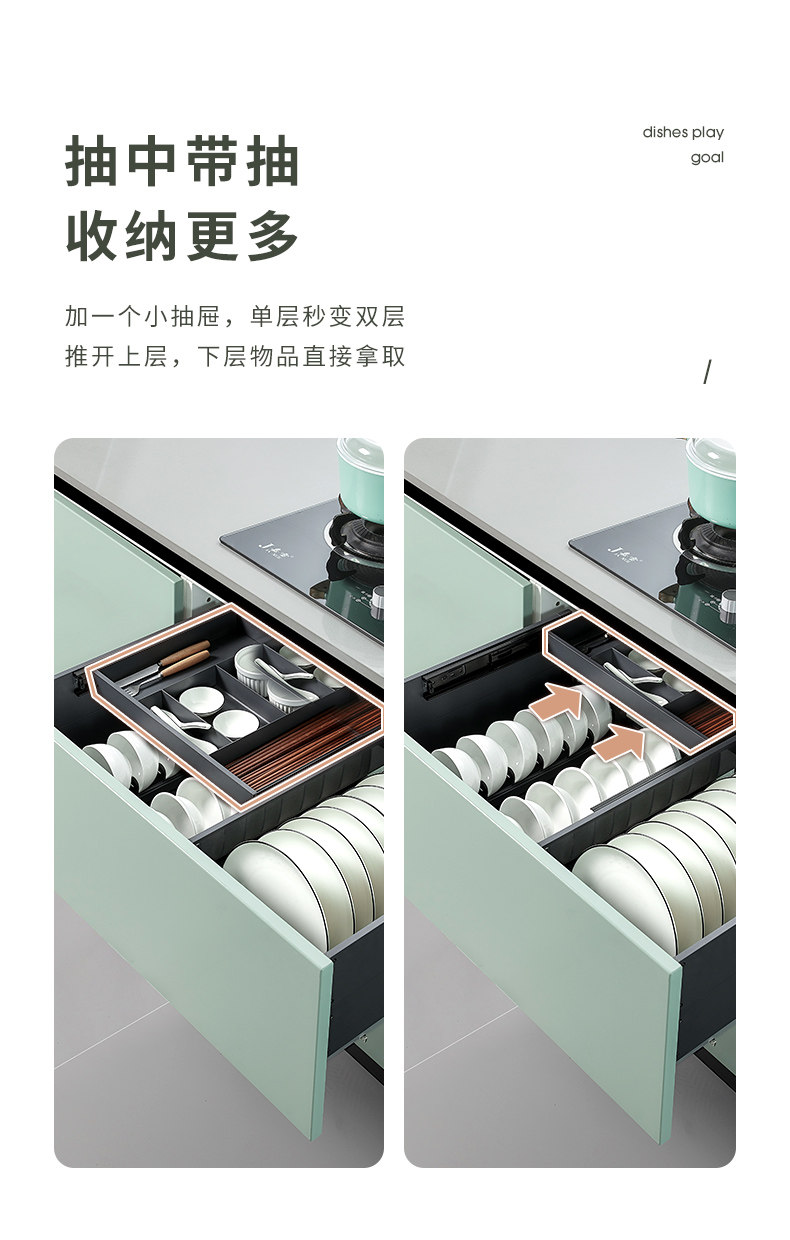 抽中带抽
收纳更多

dishes play
goal

加一个小抽屉，单层秒变双层
推开上层，下层物品直接拿取

/