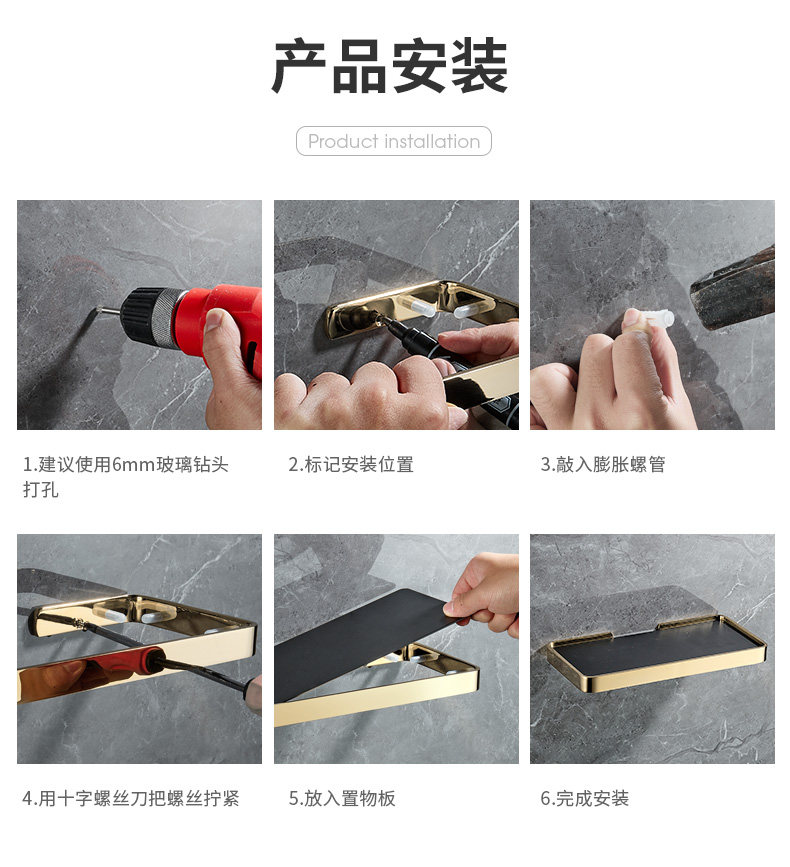 产品安装

Product installation

1.建议使用6mm玻璃钻头打孔

2.标记安装位置

3.敲入膨胀螺管

4.用十字螺丝刀把螺丝拧紧

5.放入置物板

6.完成安装