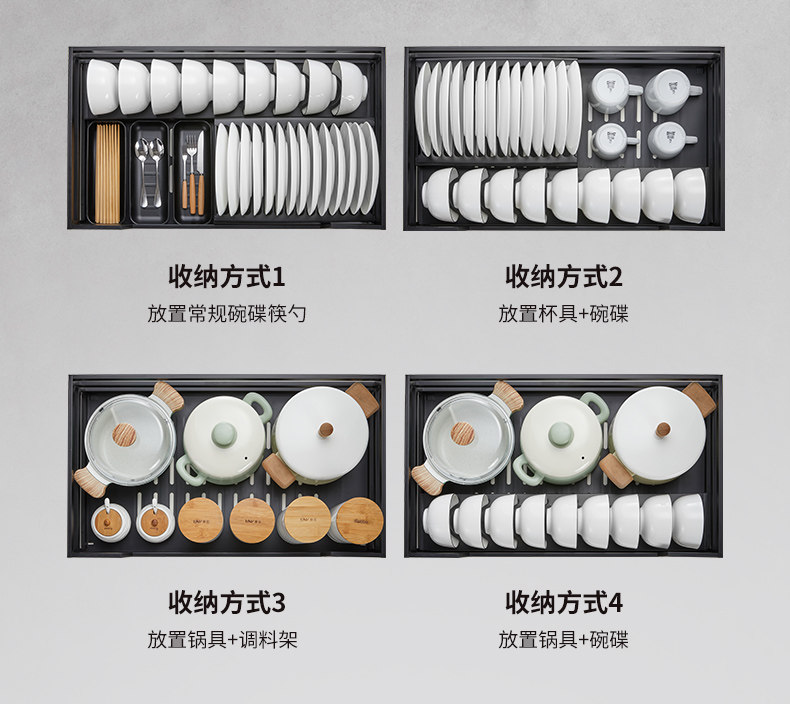 收纳方式1
放置常规碗碟筷勺

收纳方式2
放置杯具+碗碟

收纳方式3
放置锅具+调料架

收纳方式4
放置锅具+碗碟