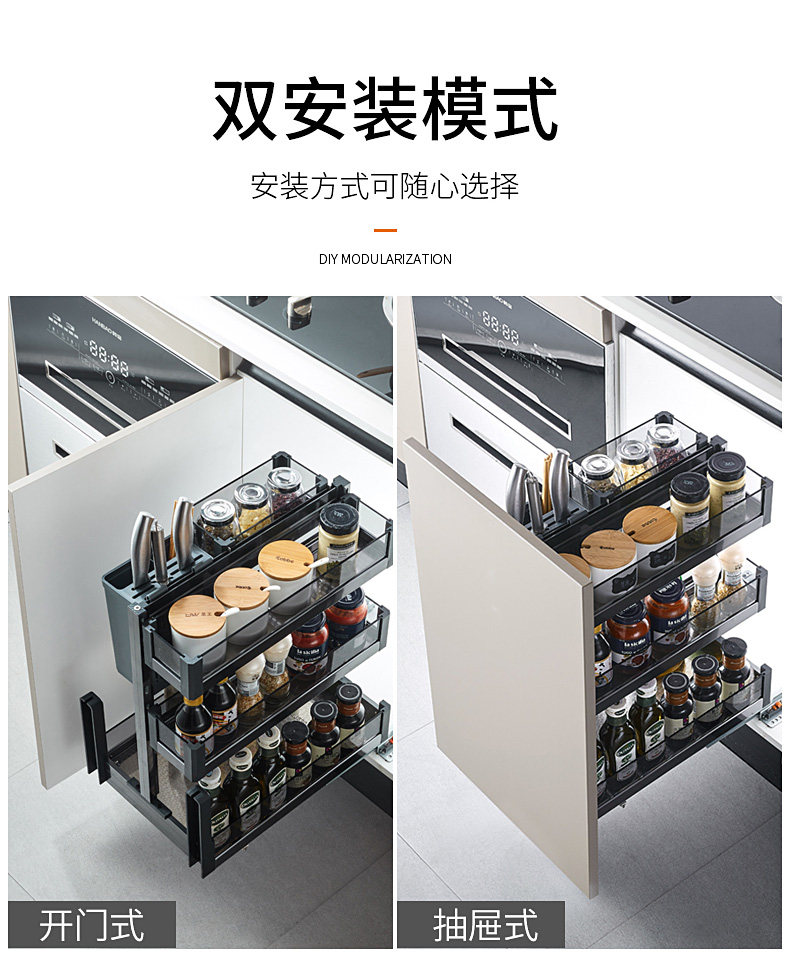 双安装模式

安装方式可随心选择

DIY MODULARIZATION

开门式

抽屉式